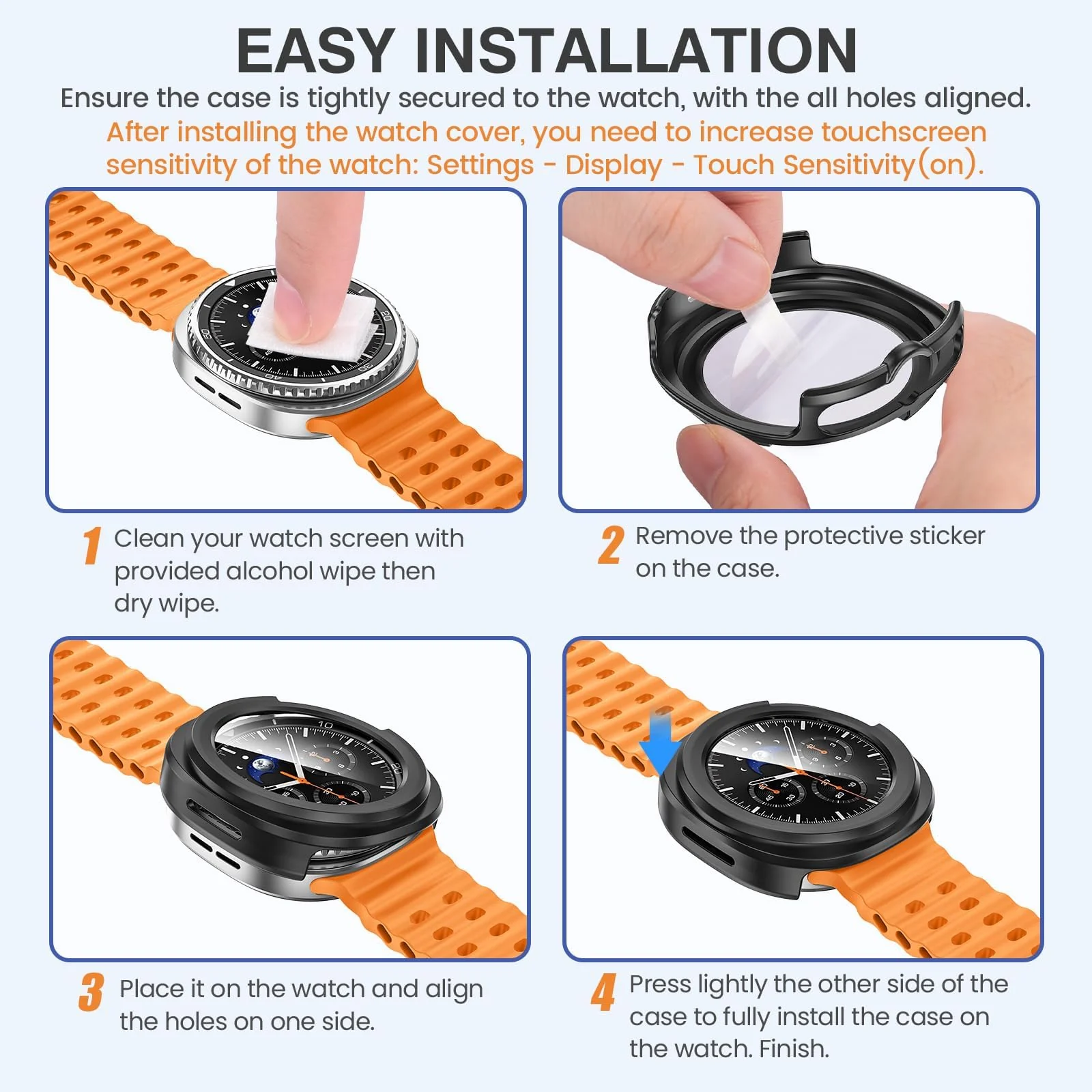 EASY INSTALLATION

Ensure the case is tightly secured to the watch, with the all holes aligned.

After installing the watch cover, you need to increase touchscreen sensitivity of the watch: Settings - Display - Touch Sensitivity(on).

1 Clean your watch screen with provided alcohol wipe then dry wipe.

2 Remove the protective sticker on the case.

3 Place it on the watch and align the holes on one side.

4 Press lightly the other side of the case to fully install the case on the watch. Finish.