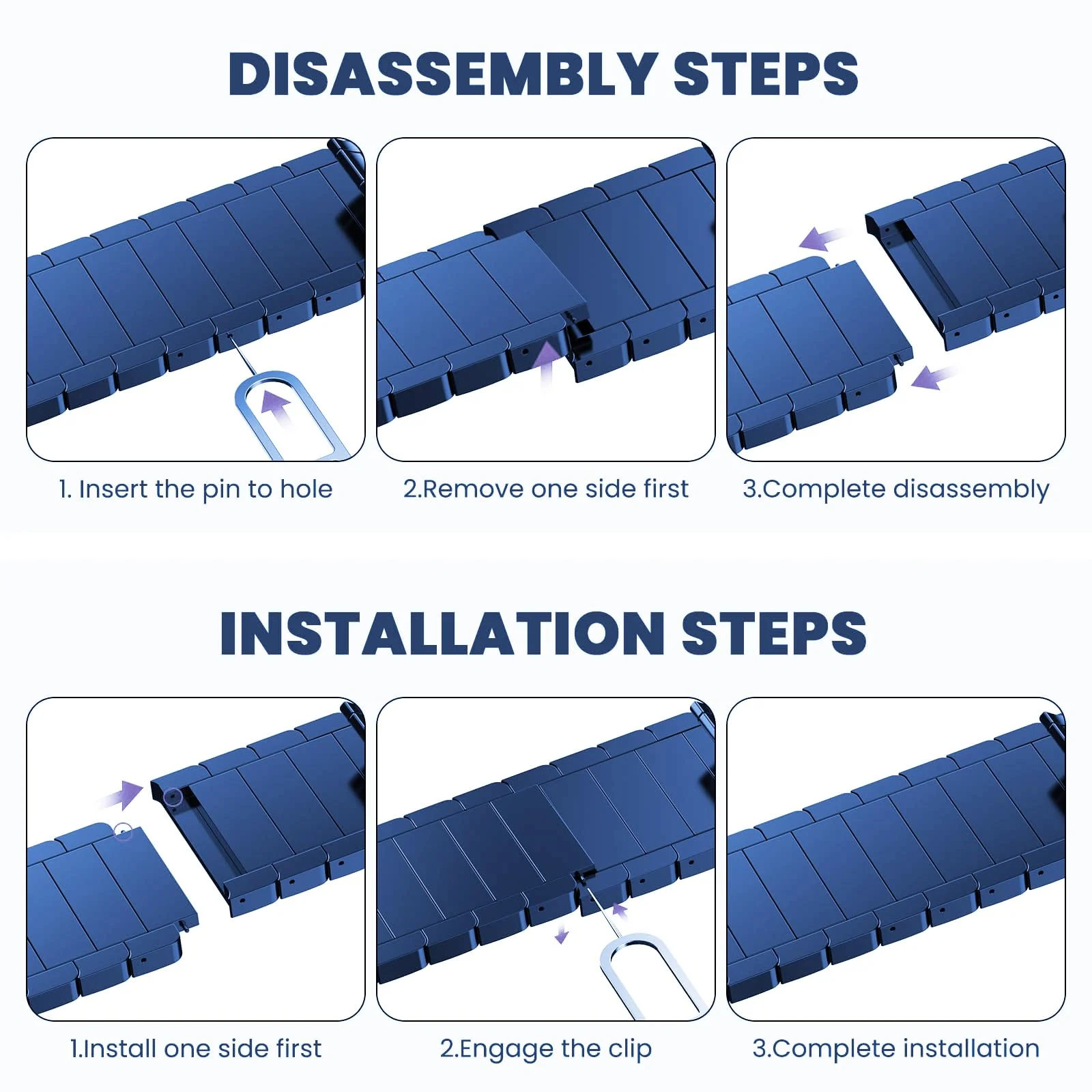 DISASSEMBLY STEPS

1. Insert the pin to hole

2.Remove one side first

3.Complete disassembly

INSTALLATION STEPS

1.Install one side first

2.Engage the clip

3.Complete installation