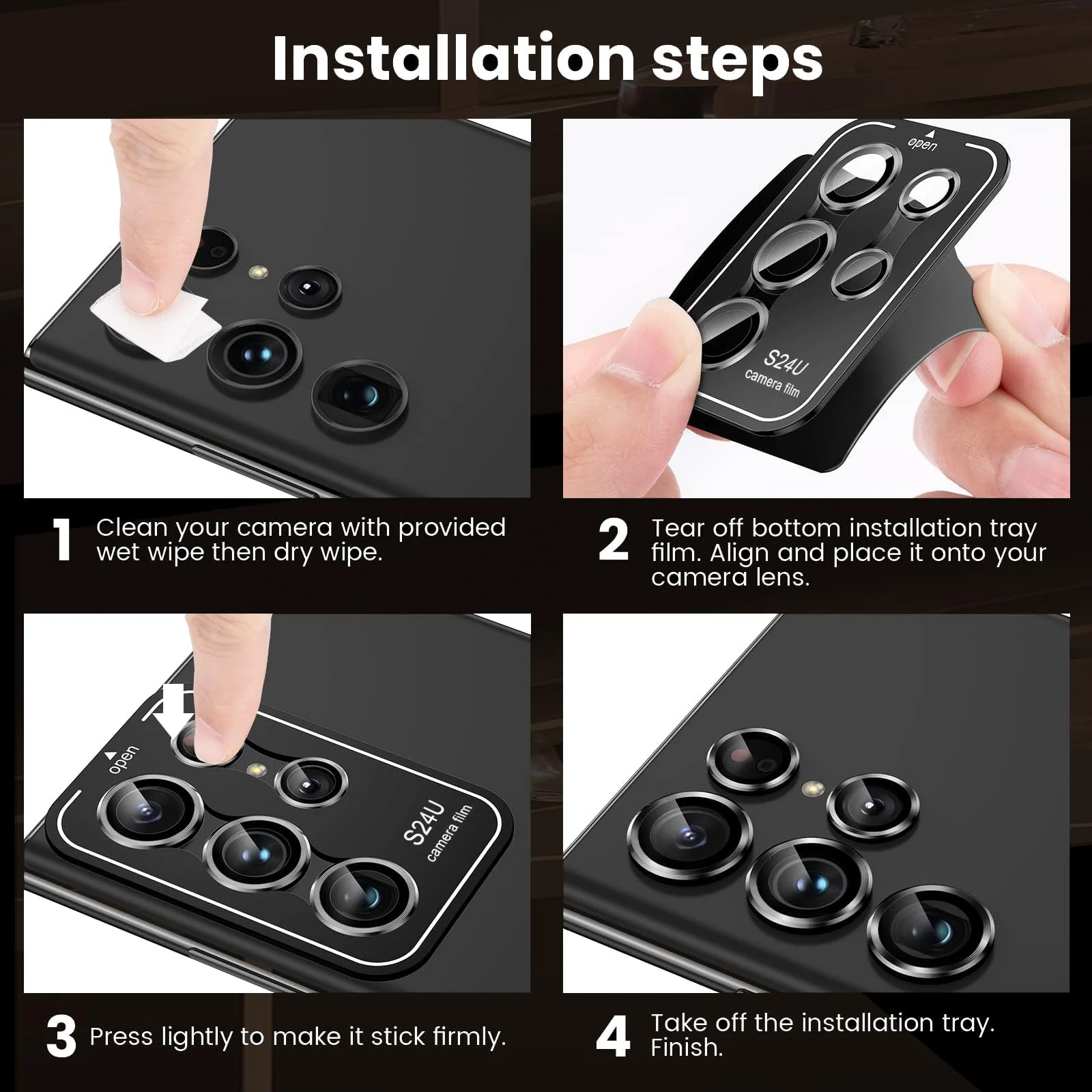 Installation steps

open

S24U
camera film

1 Clean your camera with provided wet wipe then dry wipe.

2 Tear off bottom installation tray film. Align and place it onto your camera lens.

open

S24U
camera film

3 Press lightly to make it stick firmly.

4 Take off the installation tray. Finish.