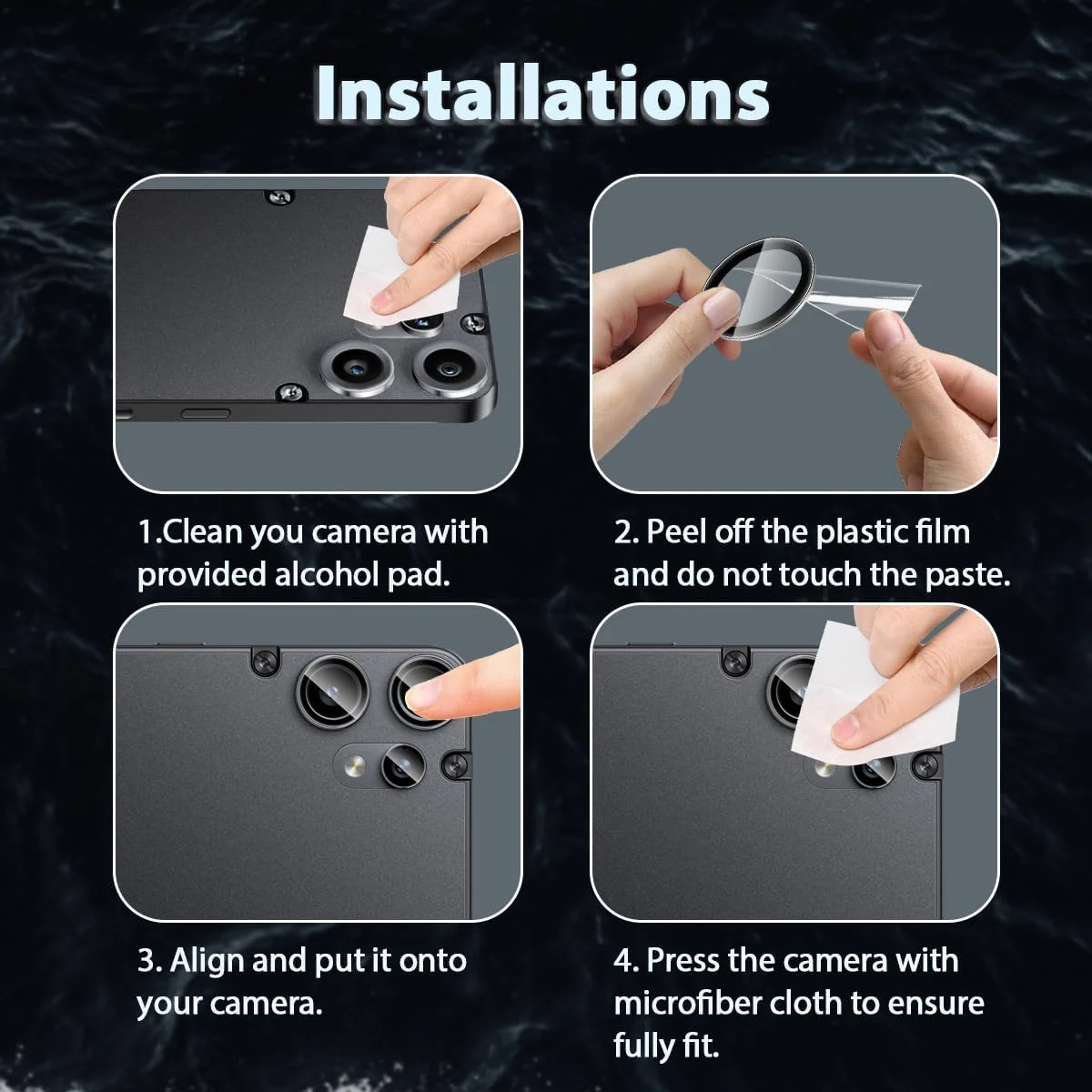 Installations

1.Clean you camera with provided alcohol pad.

2. Peel off the plastic film and do not touch the paste.

3. Align and put it onto your camera.

4. Press the camera with microfiber cloth to ensure fully fit.