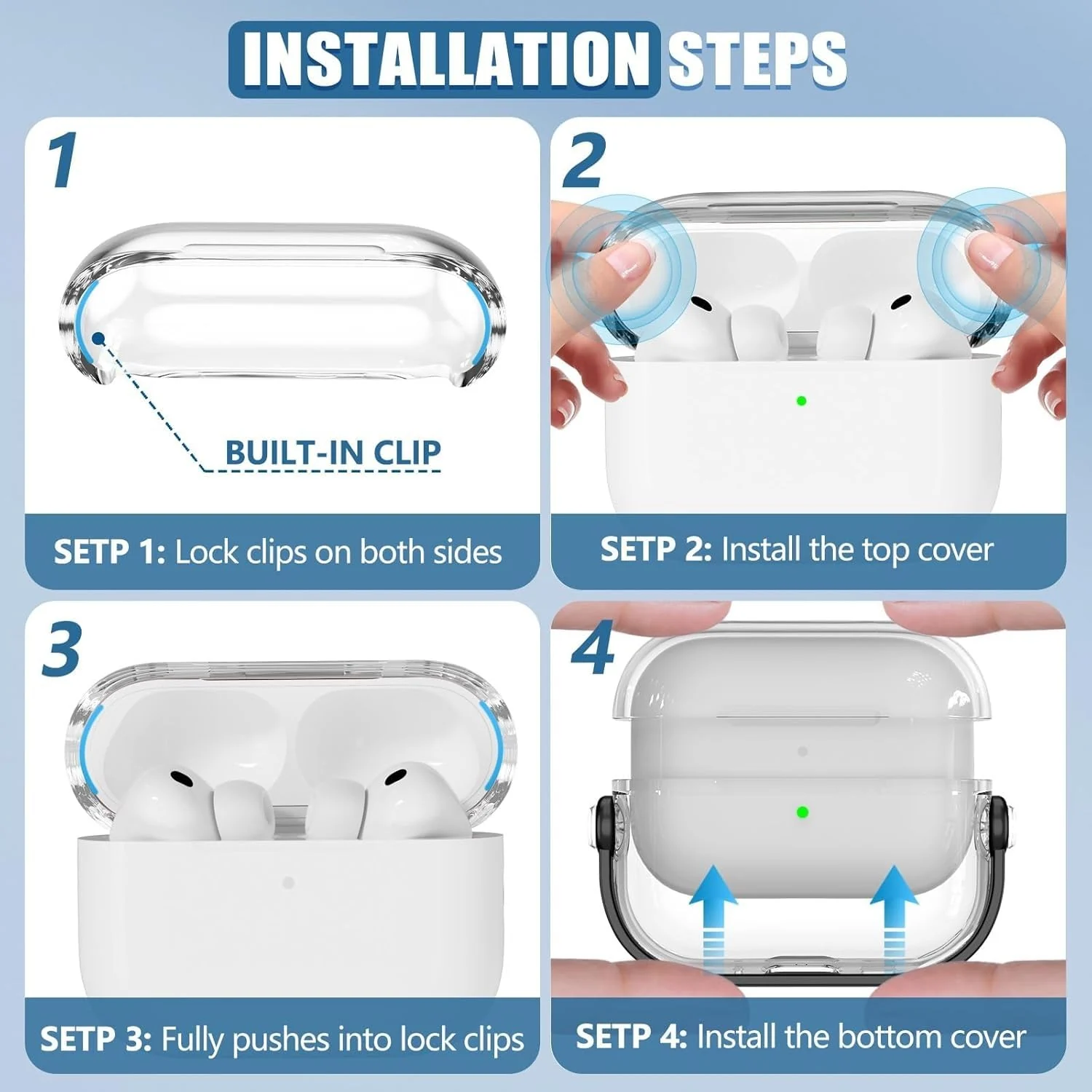 INSTALLATION STEPS

1

BUILT-IN CLIP

SETP 1: Lock clips on both sides

2

SETP 2: Install the top cover

3

SETP 3: Fully pushes into lock clips

4

SETP 4: Install the bottom cover