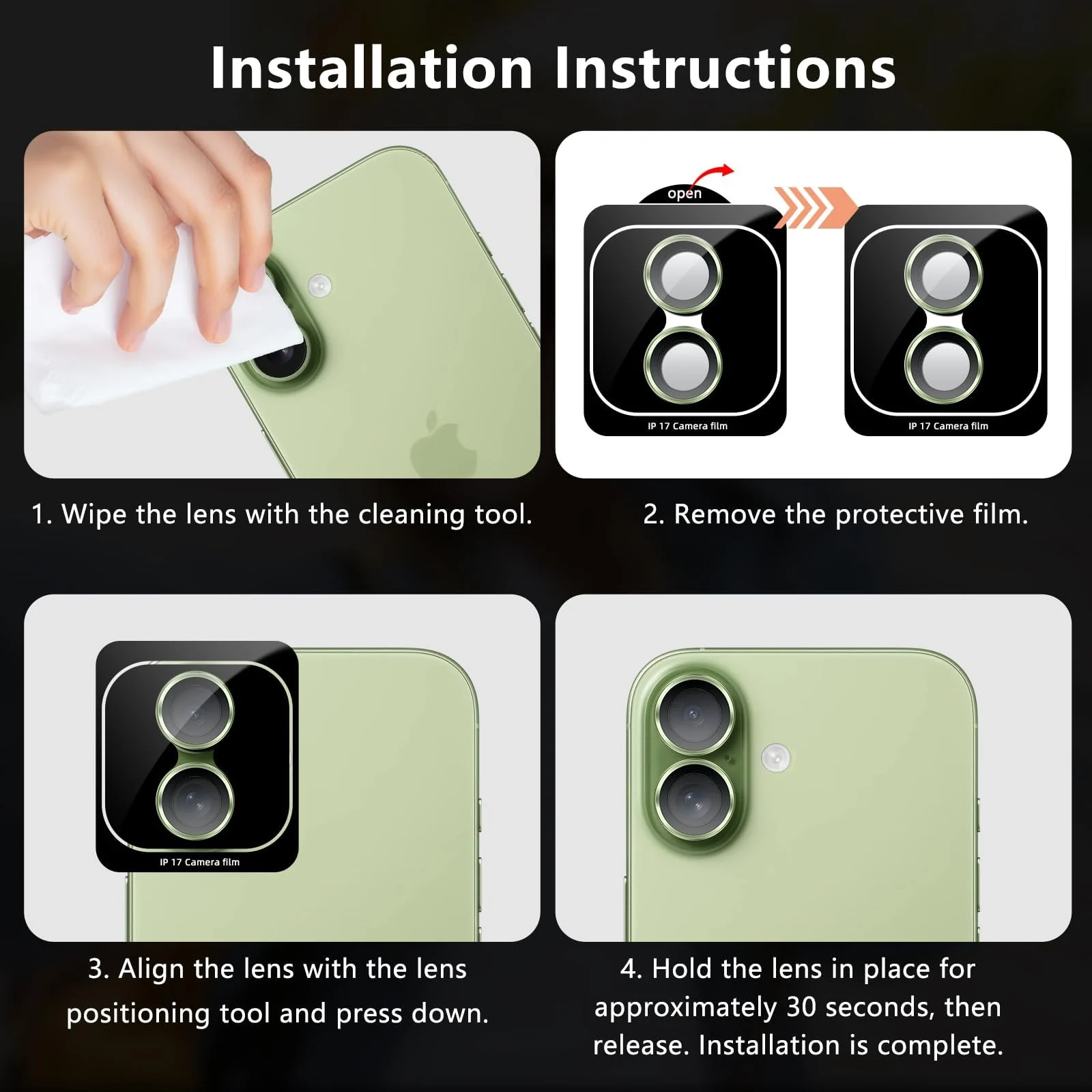 Installation Instructions

1. Wipe the lens with the cleaning tool.

open

IP 17 Camera film

IP 17 Camera film

2. Remove the protective film.

IP 17 Camera film

3. Align the lens with the lens positioning tool and press down.

4. Hold the lens in place for approximately 30 seconds, then release. Installation is complete.