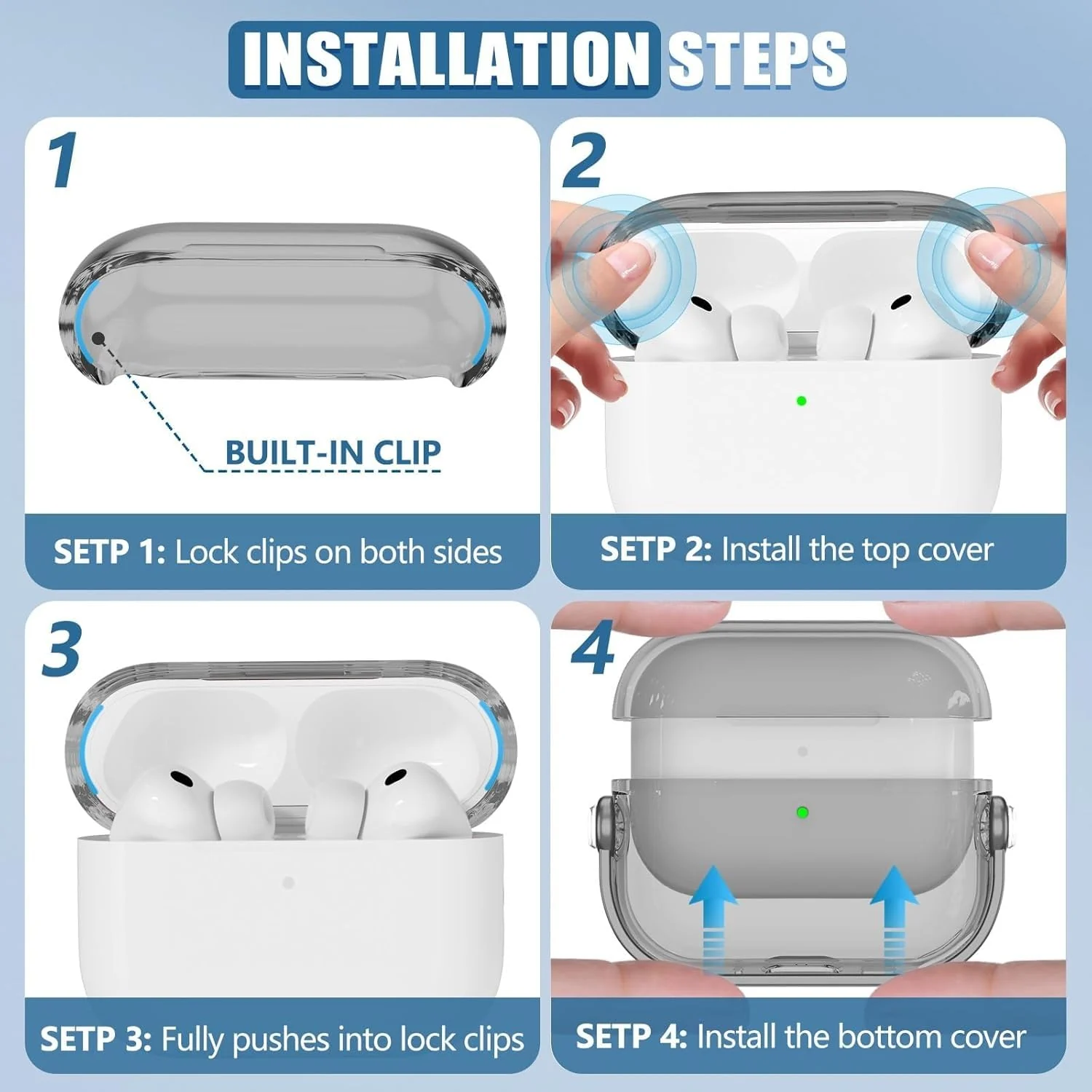 INSTALLATION STEPS

1

BUILT-IN CLIP

SETP 1: Lock clips on both sides

2

SETP 2: Install the top cover

3

SETP 3: Fully pushes into lock clips

4

SETP 4: Install the bottom cover