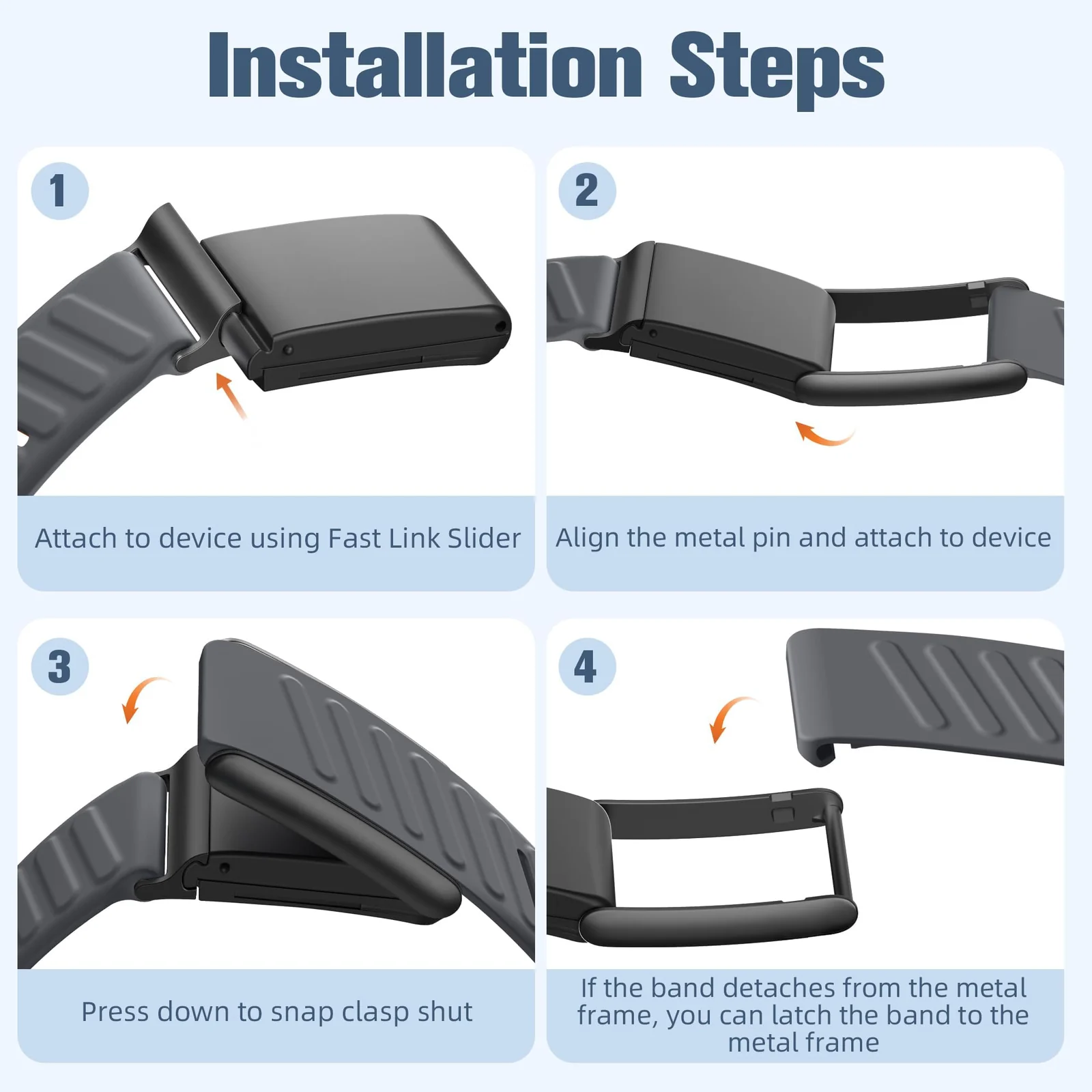 Installation Steps

1

Attach to device using Fast Link Slider

2

Align the metal pin and attach to device

3

Press down to snap clasp shut

4

If the band detaches from the metal frame, you can latch the band to the metal frame