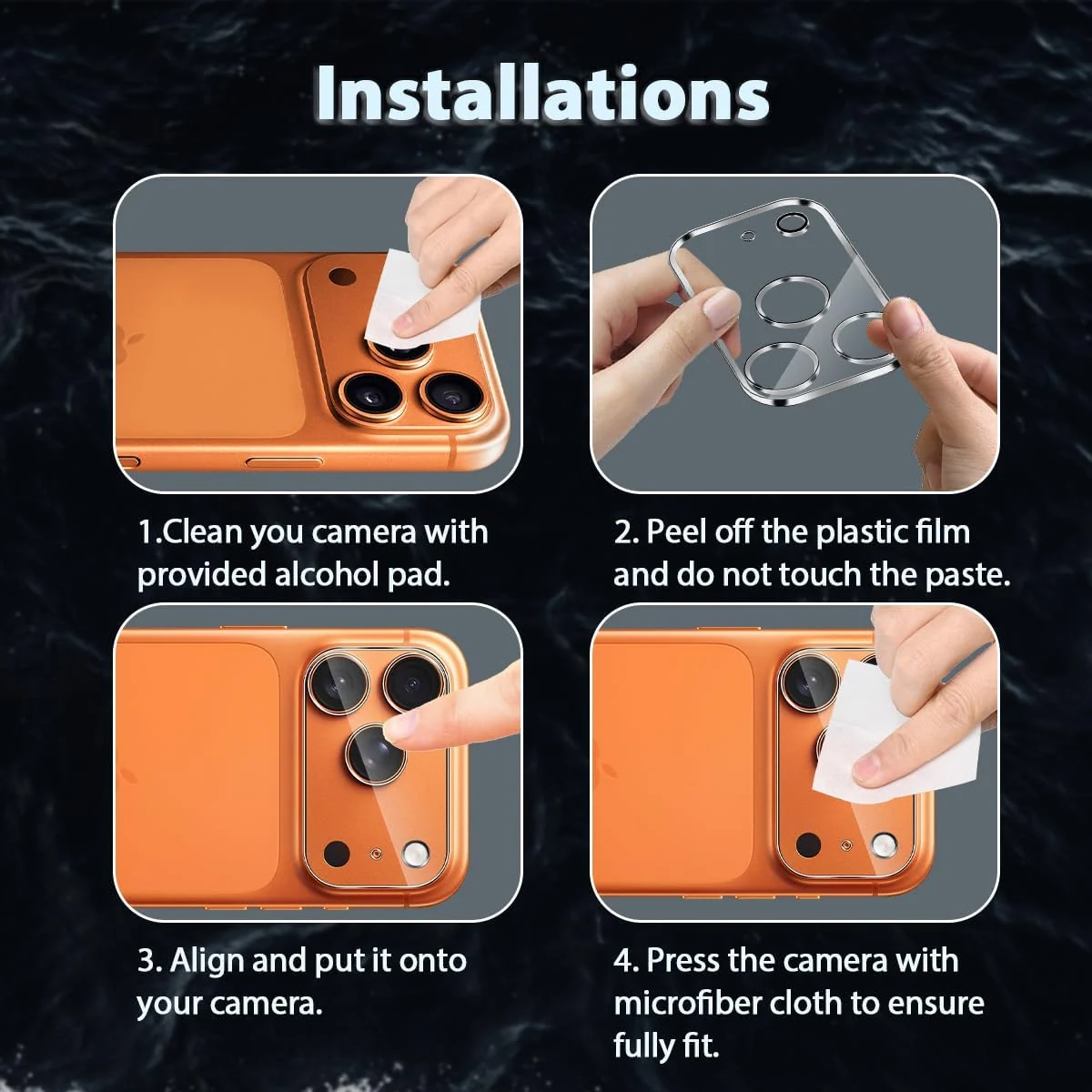 Installations

1.Clean you camera with provided alcohol pad.

2. Peel off the plastic film and do not touch the paste.

3. Align and put it onto your camera.

4. Press the camera with microfiber cloth to ensure fully fit.