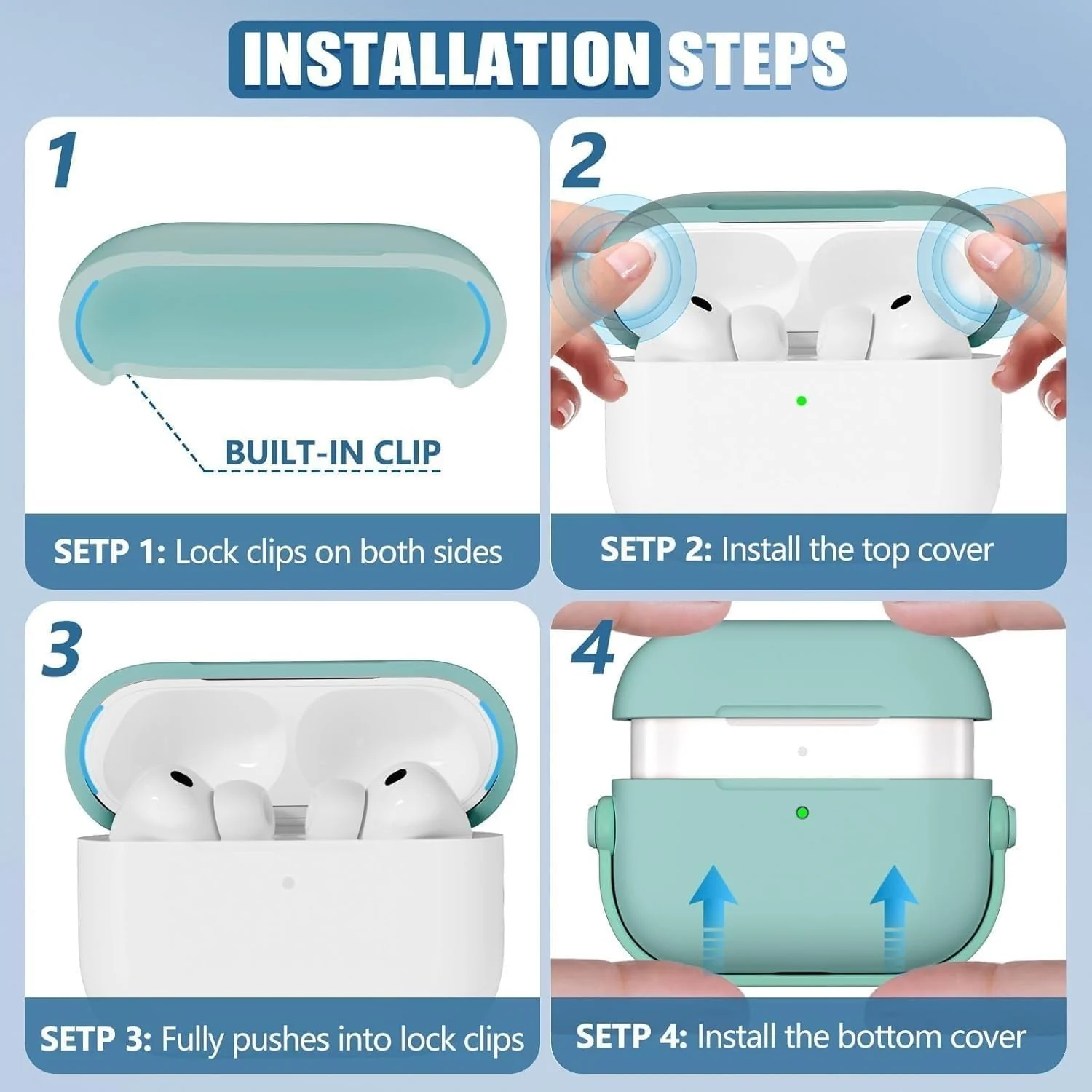 INSTALLATION STEPS

1

BUILT-IN CLIP

SETP 1: Lock clips on both sides

2

SETP 2: Install the top cover

3

SETP 3: Fully pushes into lock clips

4

SETP 4: Install the bottom cover