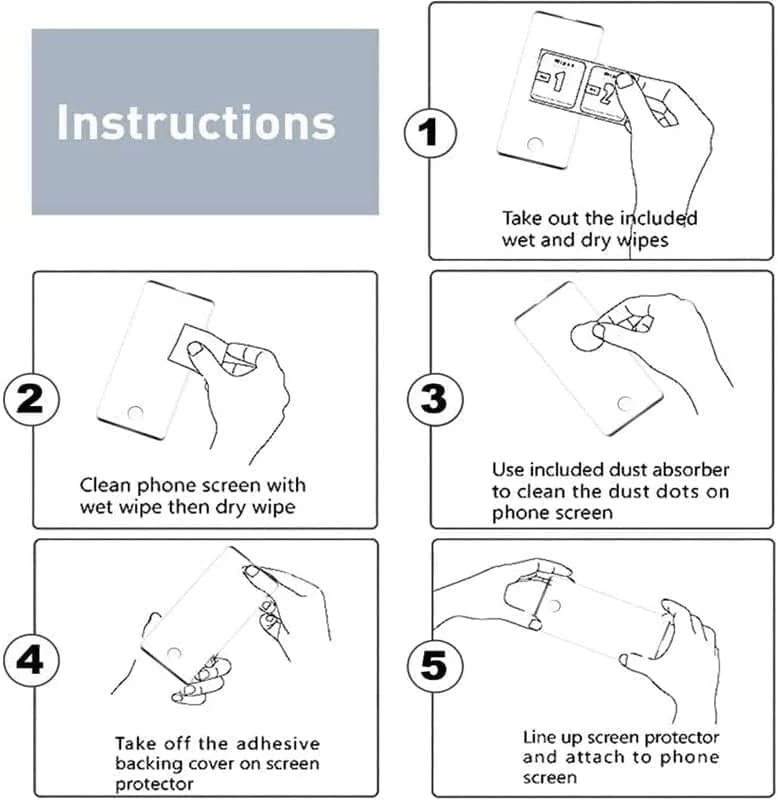 Instructions

1

1 2

Take out the included wet and dry wipes

2

Clean phone screen with wet wipe then dry wipe

3

Use included dust absorber to clean the dust dots on phone screen

4

Take off the adhesive backing cover on screen protector

5

Line up screen protector and attach to phone screen