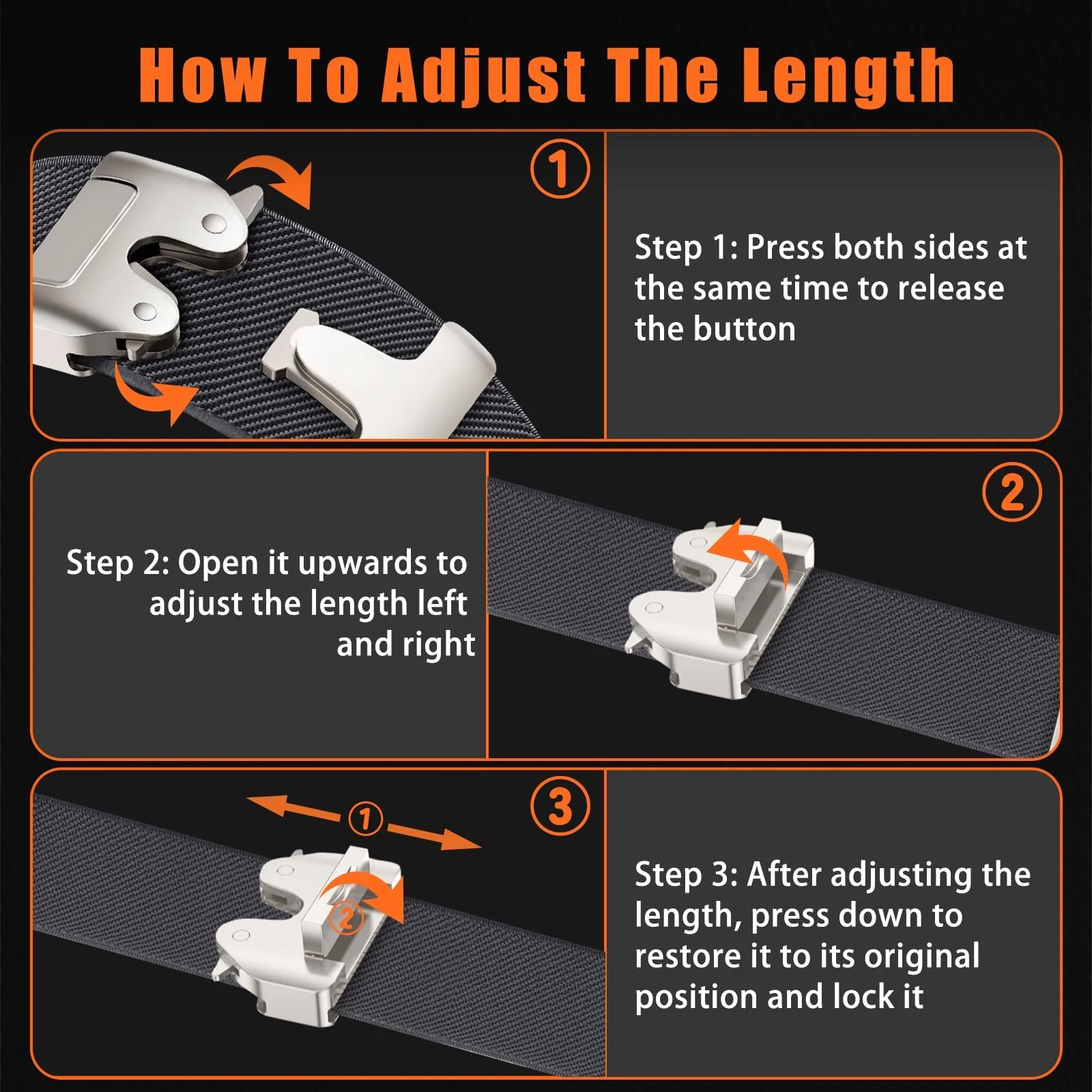 How To Adjust The Length

①

Step 1: Press both sides at the same time to release the button

Step 2: Open it upwards to adjust the length left and right

②

①

②

③

Step 3: After adjusting the length, press down to restore it to its original position and lock it