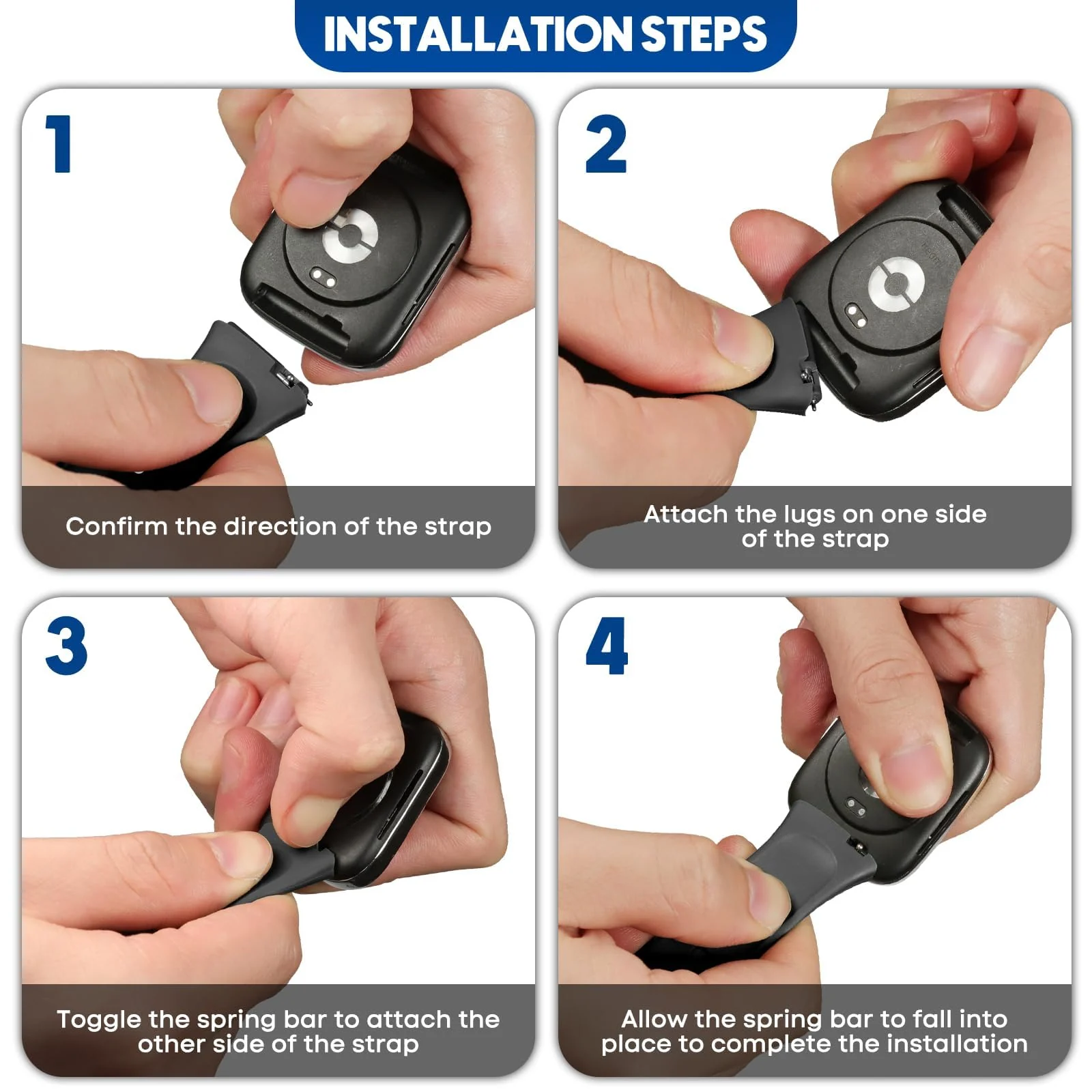 INSTALLATION STEPS

1

Confirm the direction of the strap

2

Attach the lugs on one side of the strap

3

Toggle the spring bar to attach the other side of the strap

4

Allow the spring bar to fall into place to complete the installation