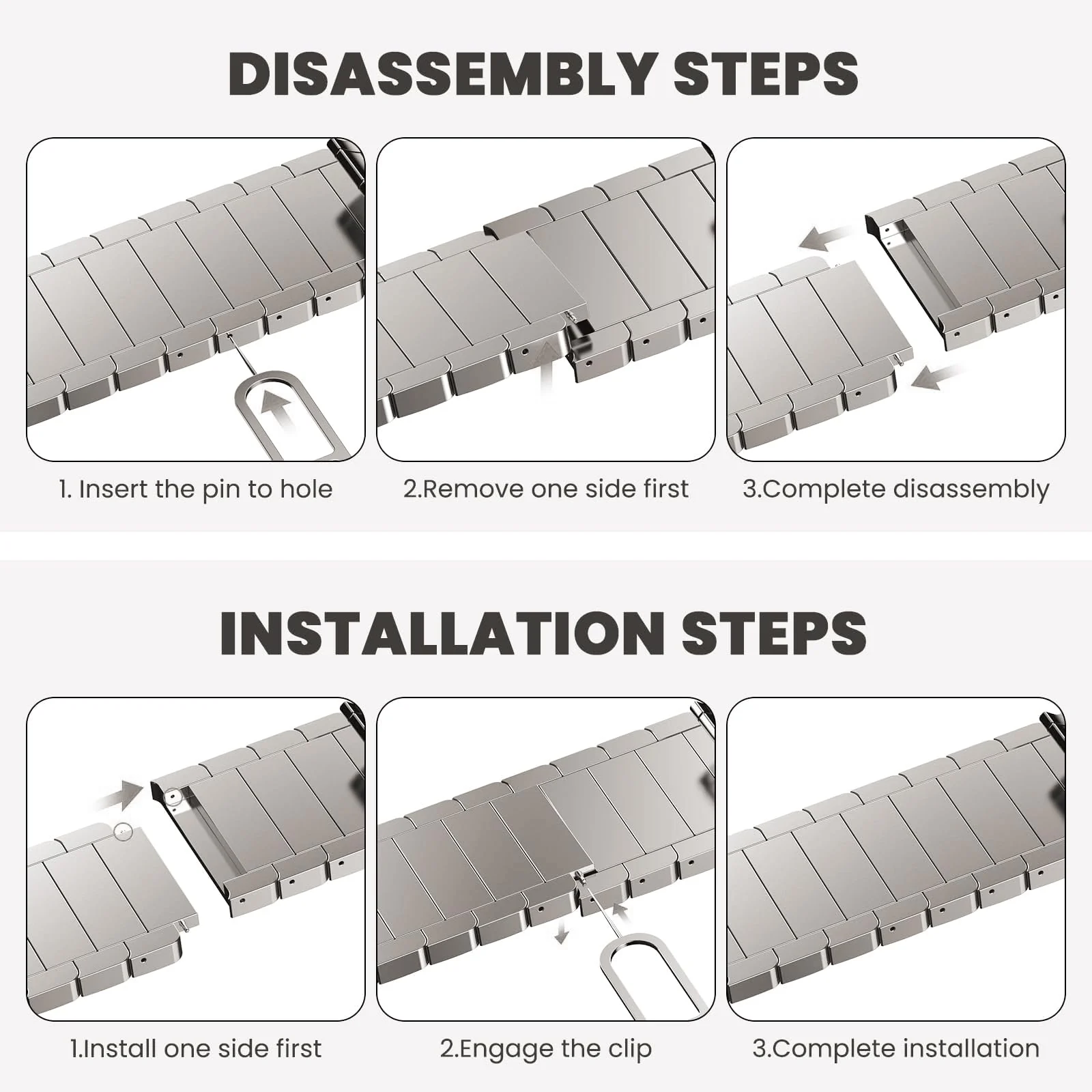 DISASSEMBLY STEPS

1. Insert the pin to hole

2.Remove one side first

3.Complete disassembly

INSTALLATION STEPS

1.Install one side first

2.Engage the clip

3.Complete installation