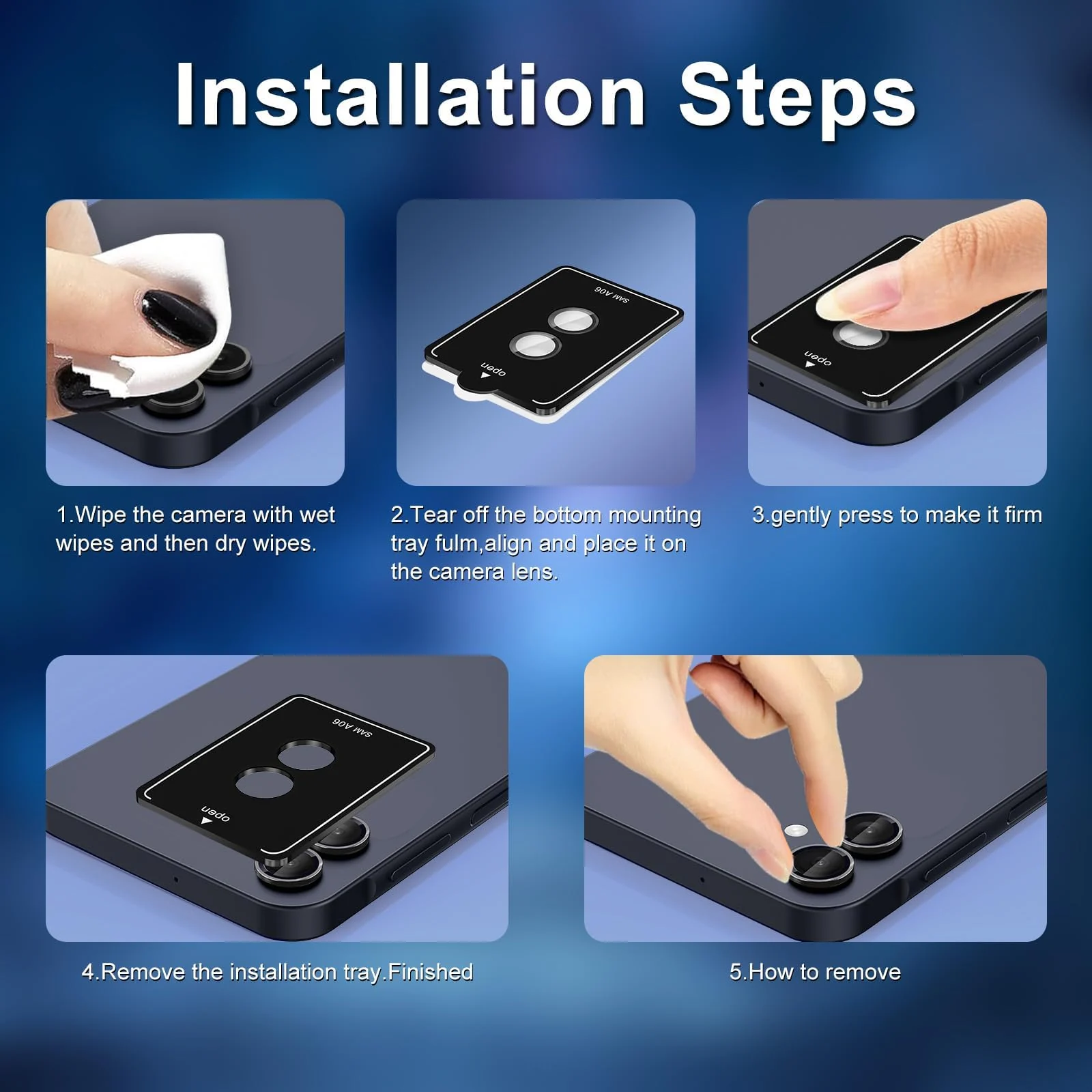 Installation Steps

SAM A06

open

open

1.Wipe the camera with wet wipes and then dry wipes.

2.Tear off the bottom mounting tray fulm,align and place it on the camera lens.

3.gently press to make it firm

SAM A06

open

4.Remove the installation tray.Finished

5.How to remove