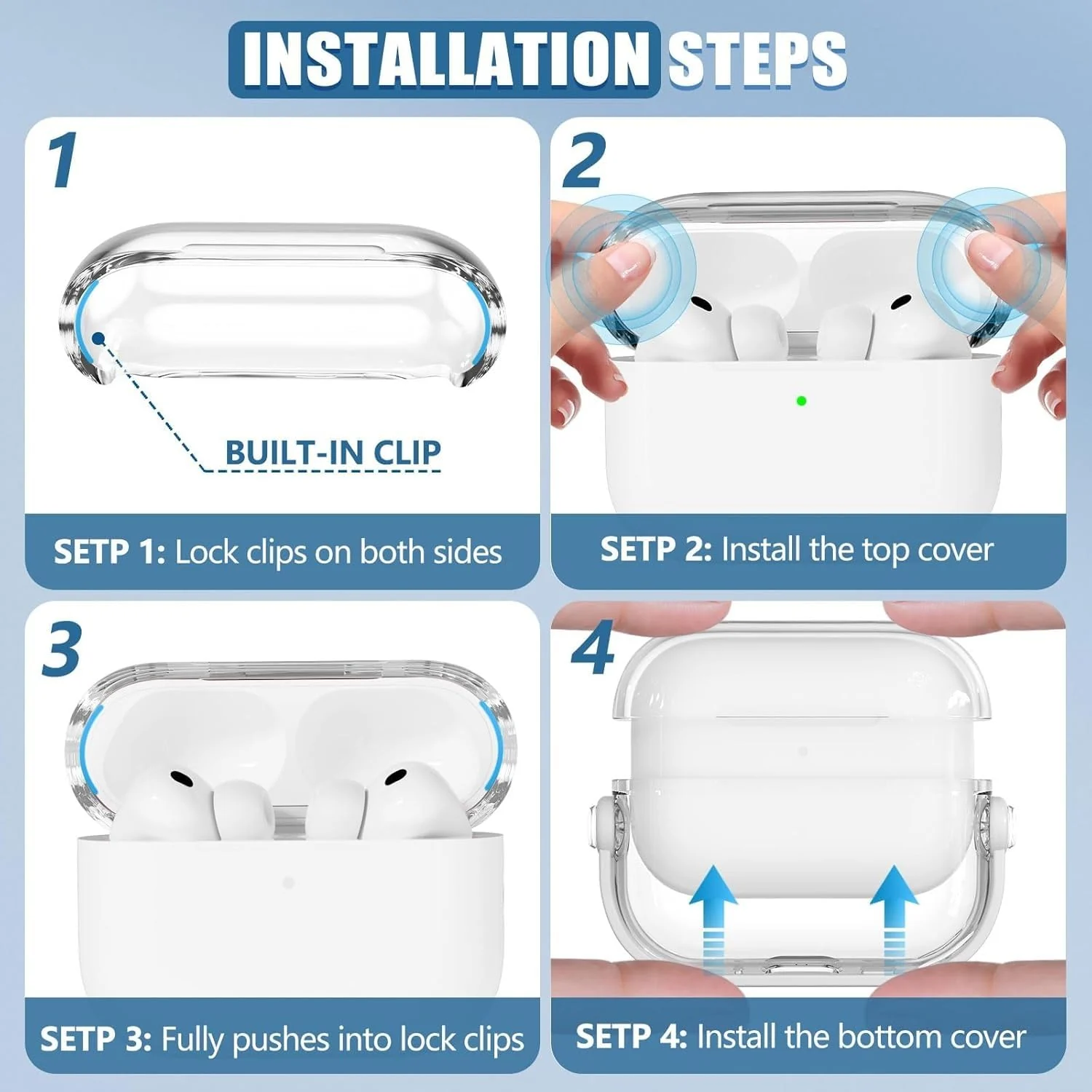 INSTALLATION STEPS

1

BUILT-IN CLIP

SETP 1: Lock clips on both sides

2

SETP 2: Install the top cover

3

SETP 3: Fully pushes into lock clips

4

SETP 4: Install the bottom cover