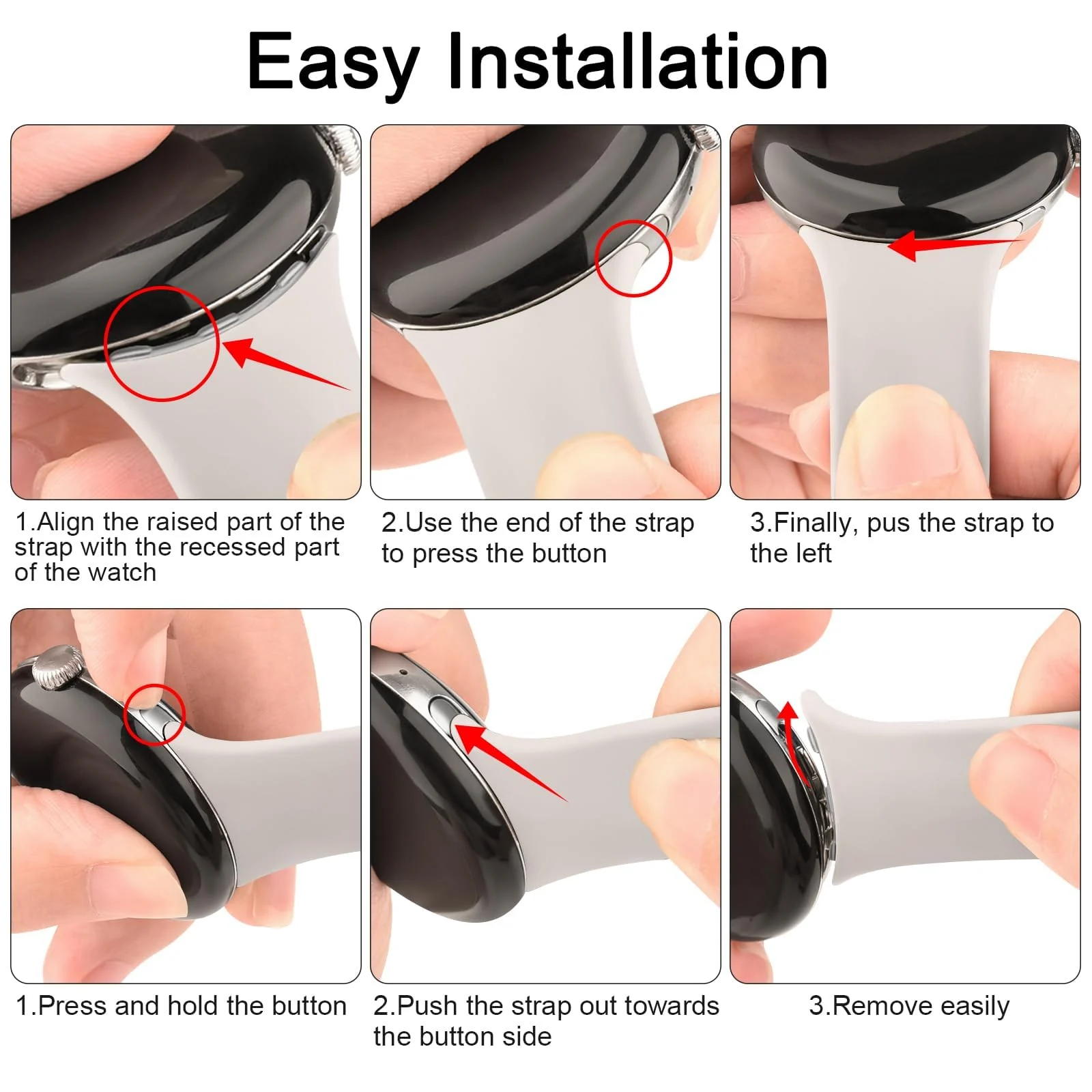 Easy Installation

1.Align the raised part of the strap with the recessed part of the watch

2.Use the end of the strap to press the button

3.Finally, pus the strap to the left

1.Press and hold the button

2.Push the strap out towards the button side

3.Remove easily