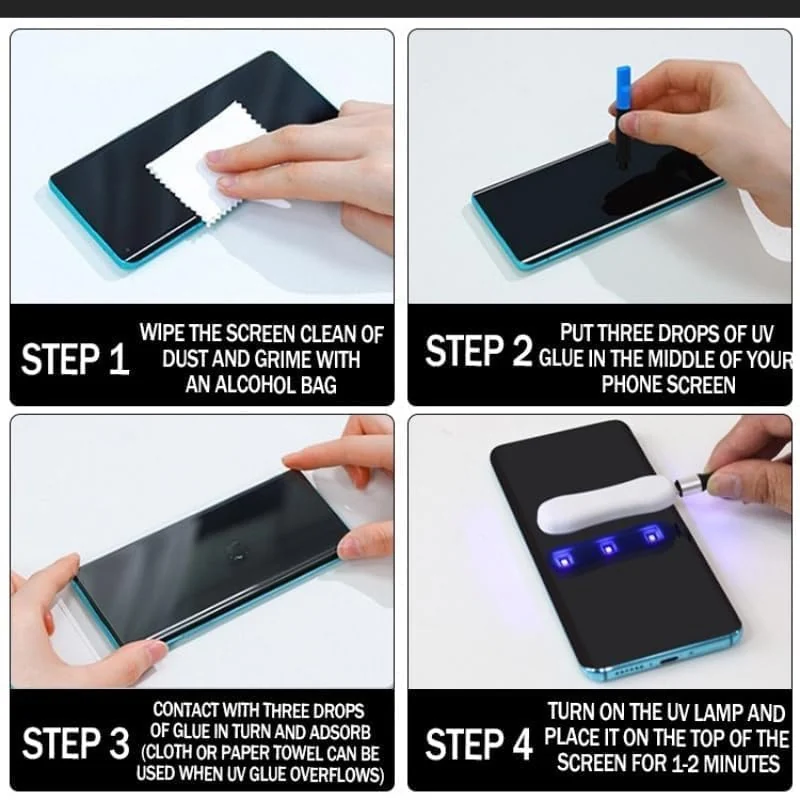 STEP 1
WIPE THE SCREEN CLEAN OF DUST AND GRIME WITH AN ALCOHOL BAG

STEP 2
PUT THREE DROPS OF UV GLUE IN THE MIDDLE OF YOUR PHONE SCREEN

STEP 3
CONTACT WITH THREE DROPS OF GLUE IN TURN AND ADSORB (CLOTH OR PAPER TOWEL CAN BE USED WHEN UV GLUE OVERFLOWS)

STEP 4
TURN ON THE UV LAMP AND PLACE IT ON THE TOP OF THE SCREEN FOR 1-2 MINUTES