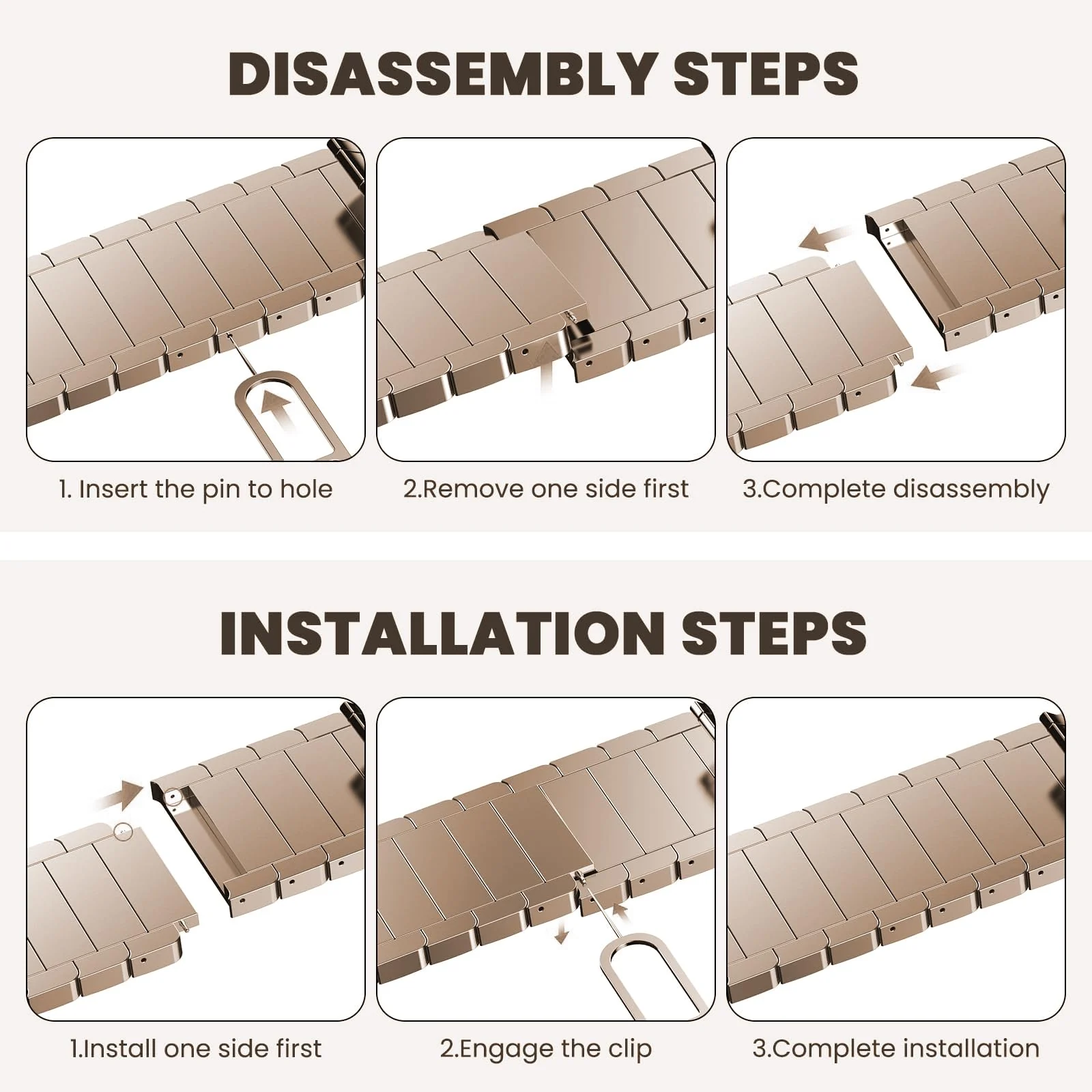 DISASSEMBLY STEPS

1. Insert the pin to hole

2.Remove one side first

3.Complete disassembly

INSTALLATION STEPS

1.Install one side first

2.Engage the clip

3.Complete installation