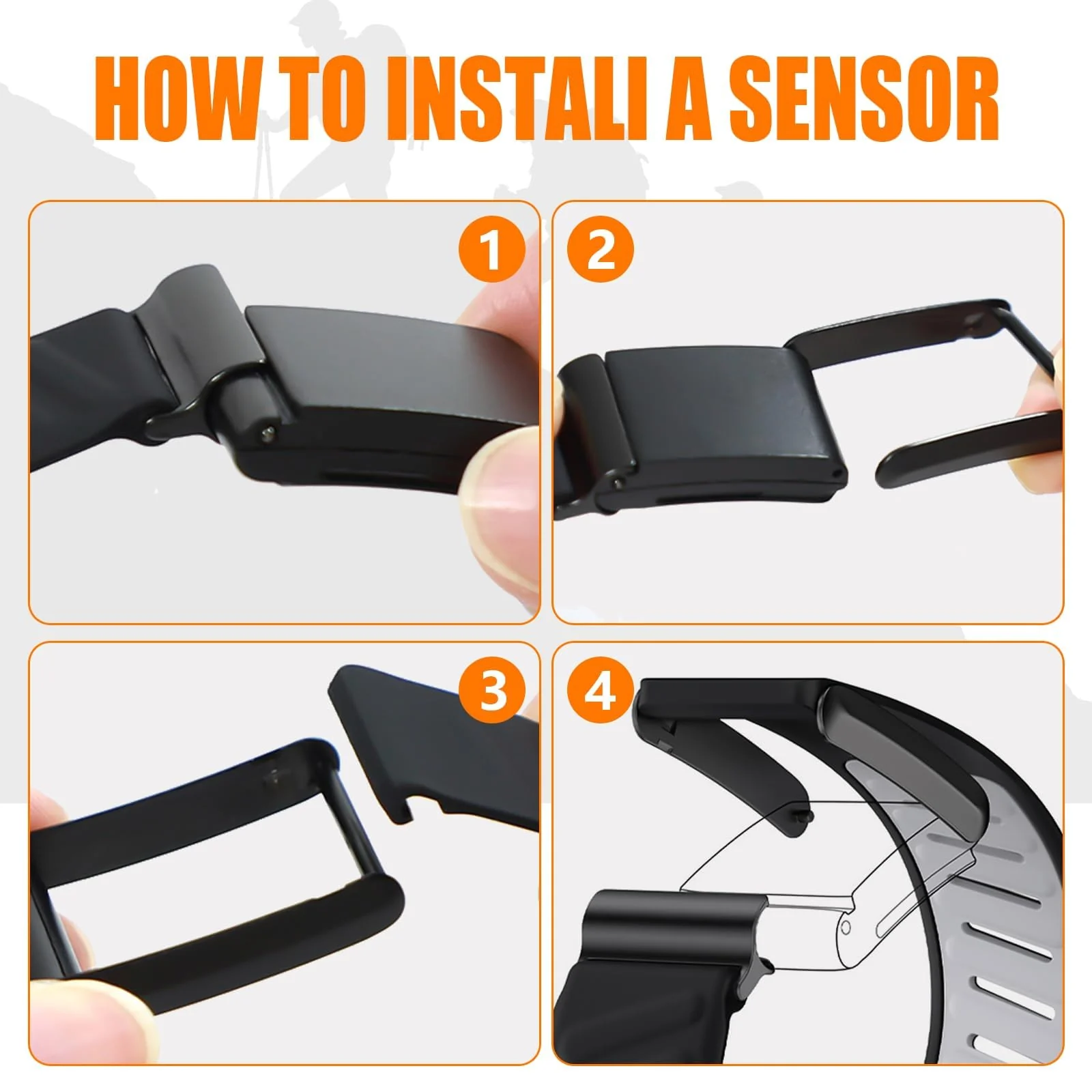 HOW TO INSTALI A SENSOR

1

2

3

4