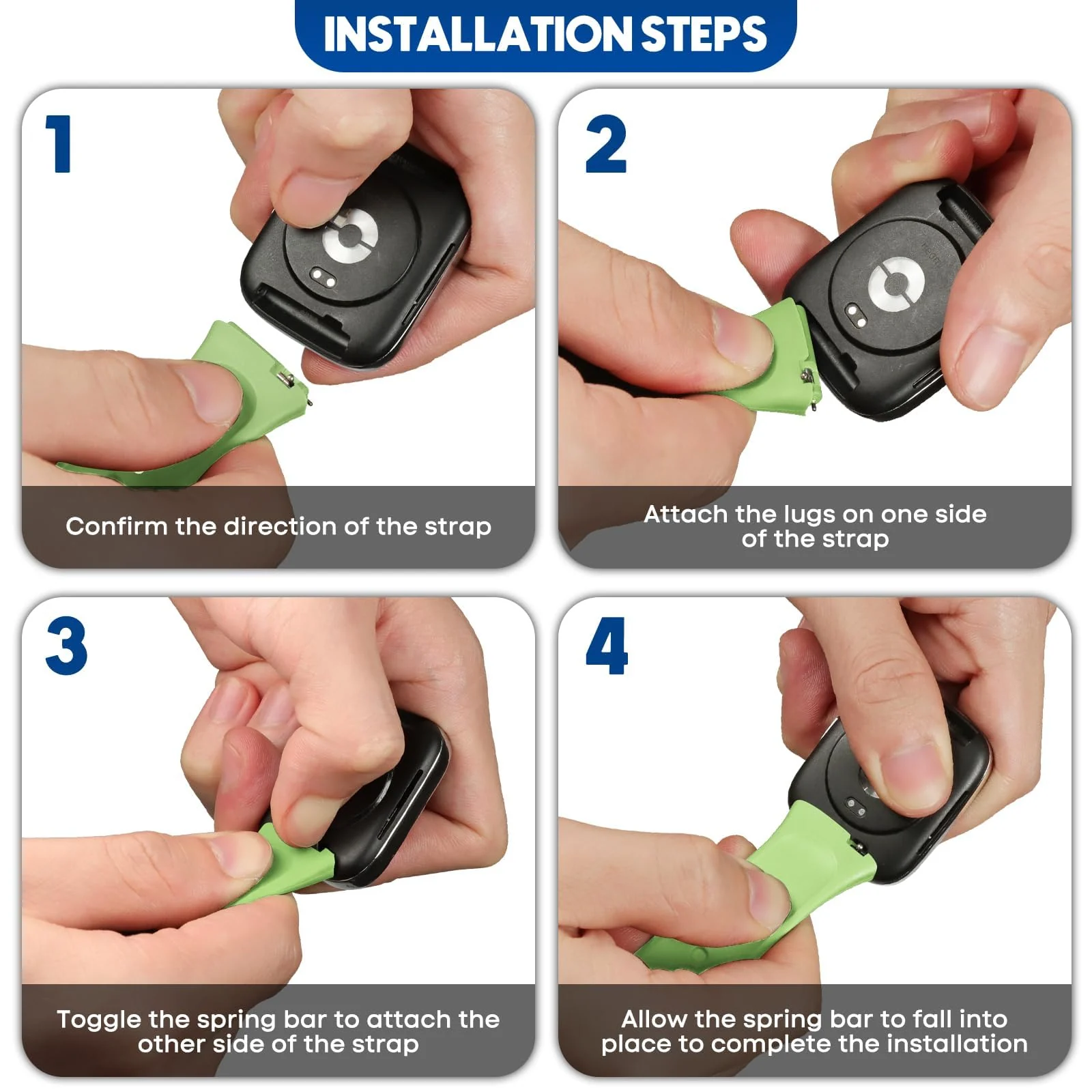 INSTALLATION STEPS

1

Confirm the direction of the strap

2

Attach the lugs on one side of the strap

3

Toggle the spring bar to attach the other side of the strap

4

Allow the spring bar to fall into place to complete the installation