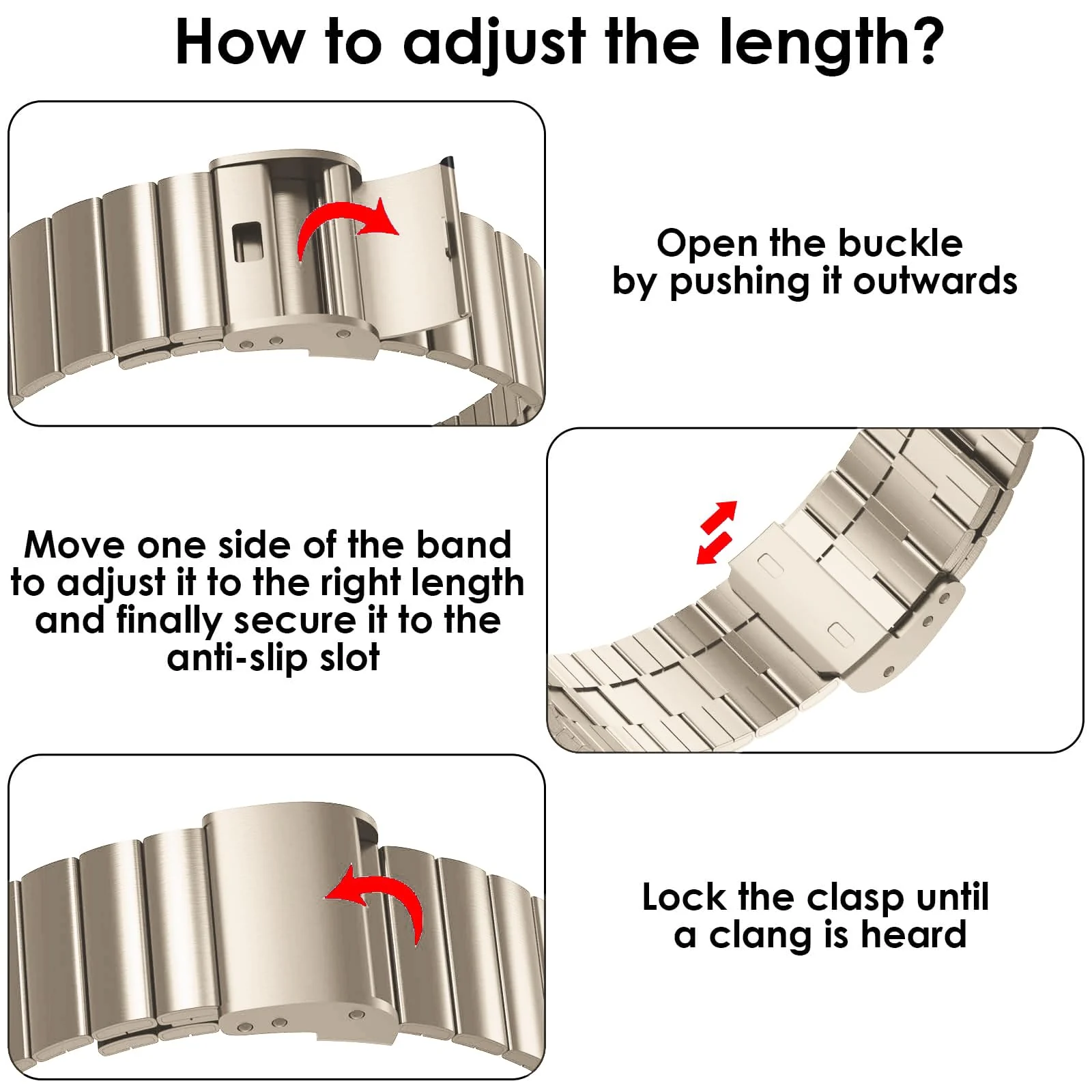 How to adjust the length?

Open the buckle
by pushing it outwards

Move one side of the band
to adjust it to the right length
and finally secure it to the
anti-slip slot

Lock the clasp until
a clang is heard