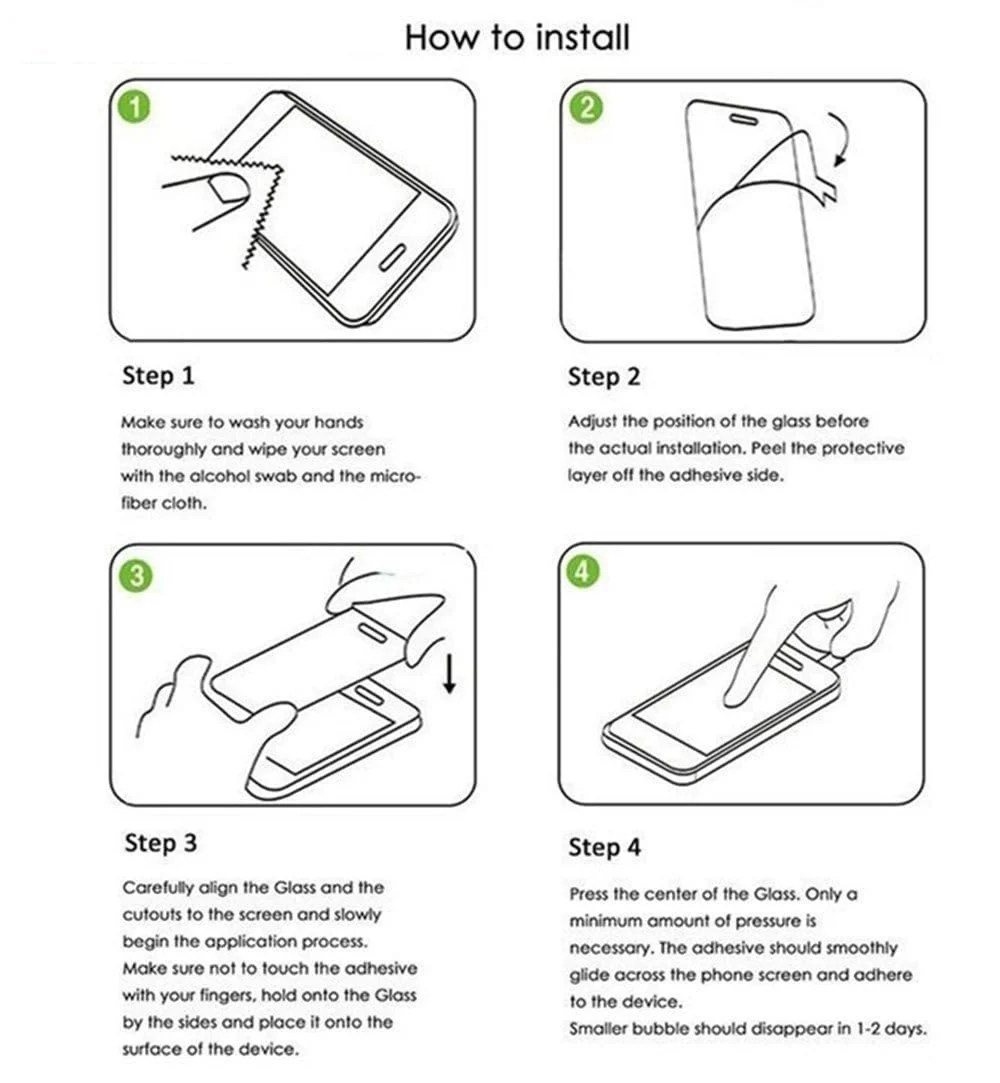 How to install

1

Step 1

Make sure to wash your hands thoroughly and wipe your screen with the alcohol swab and the microfiber cloth.

2

Step 2

Adjust the position of the glass before the actual installation. Peel the protective layer off the adhesive side.

3

Step 3

Carefully align the Glass and the cutouts to the screen and slowly begin the application process.
Make sure not to touch the adhesive with your fingers, hold onto the Glass by the sides and place it onto the surface of the device.

4

Step 4

Press the center of the Glass. Only a minimum amount of pressure is necessary. The adhesive should smoothly glide across the phone screen and adhere to the device.
Smaller bubble should disappear in 1-2 days.