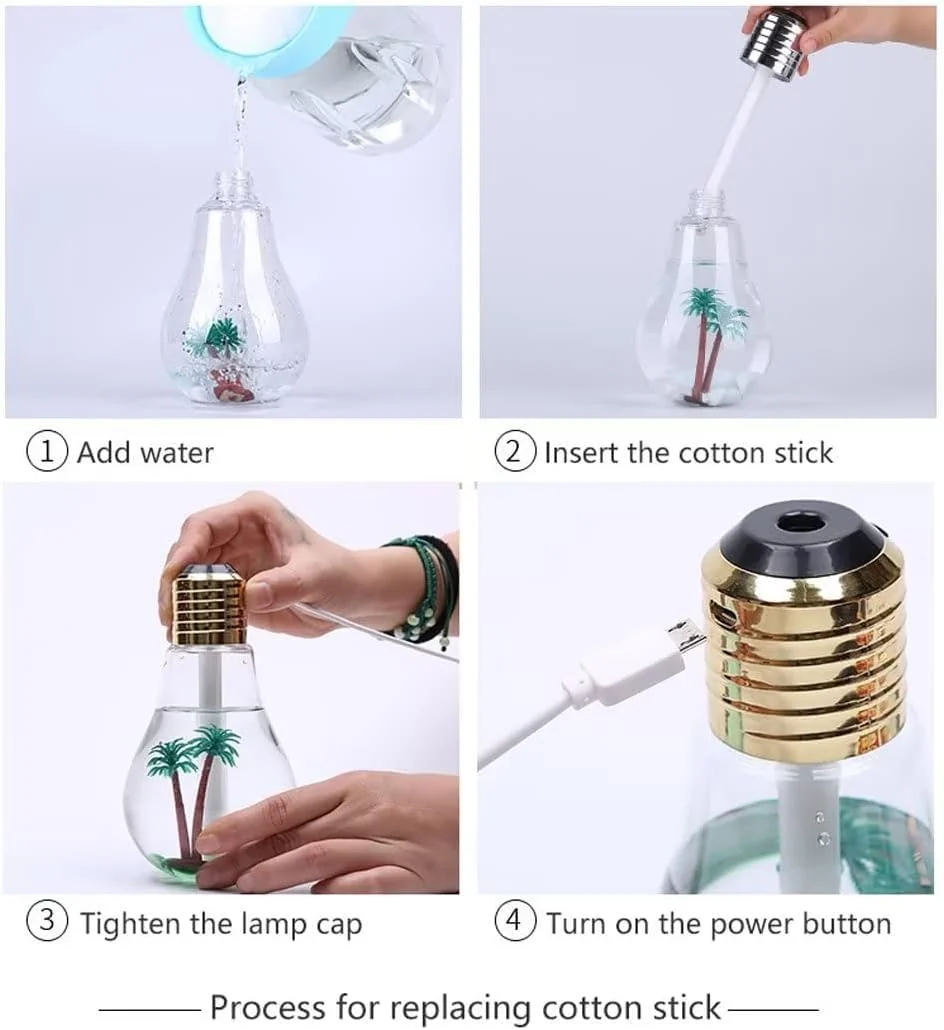 ① Add water

② Insert the cotton stick

③ Tighten the lamp cap

④ Turn on the power button

Process for replacing cotton stick