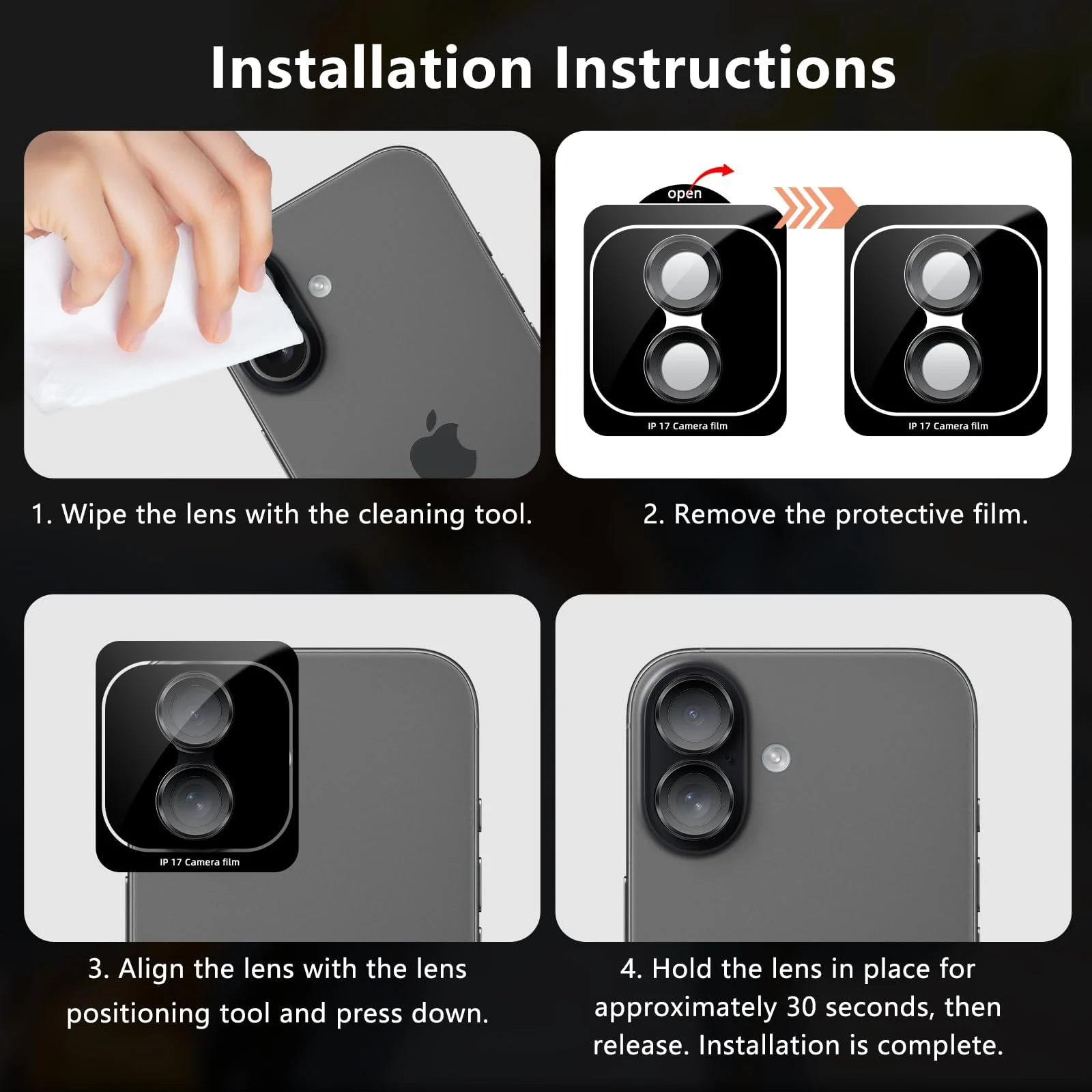 Installation Instructions

open

IP 17 Camera film

IP 17 Camera film

1. Wipe the lens with the cleaning tool.

2. Remove the protective film.

IP 17 Camera film

3. Align the lens with the lens positioning tool and press down.

4. Hold the lens in place for approximately 30 seconds, then release. Installation is complete.