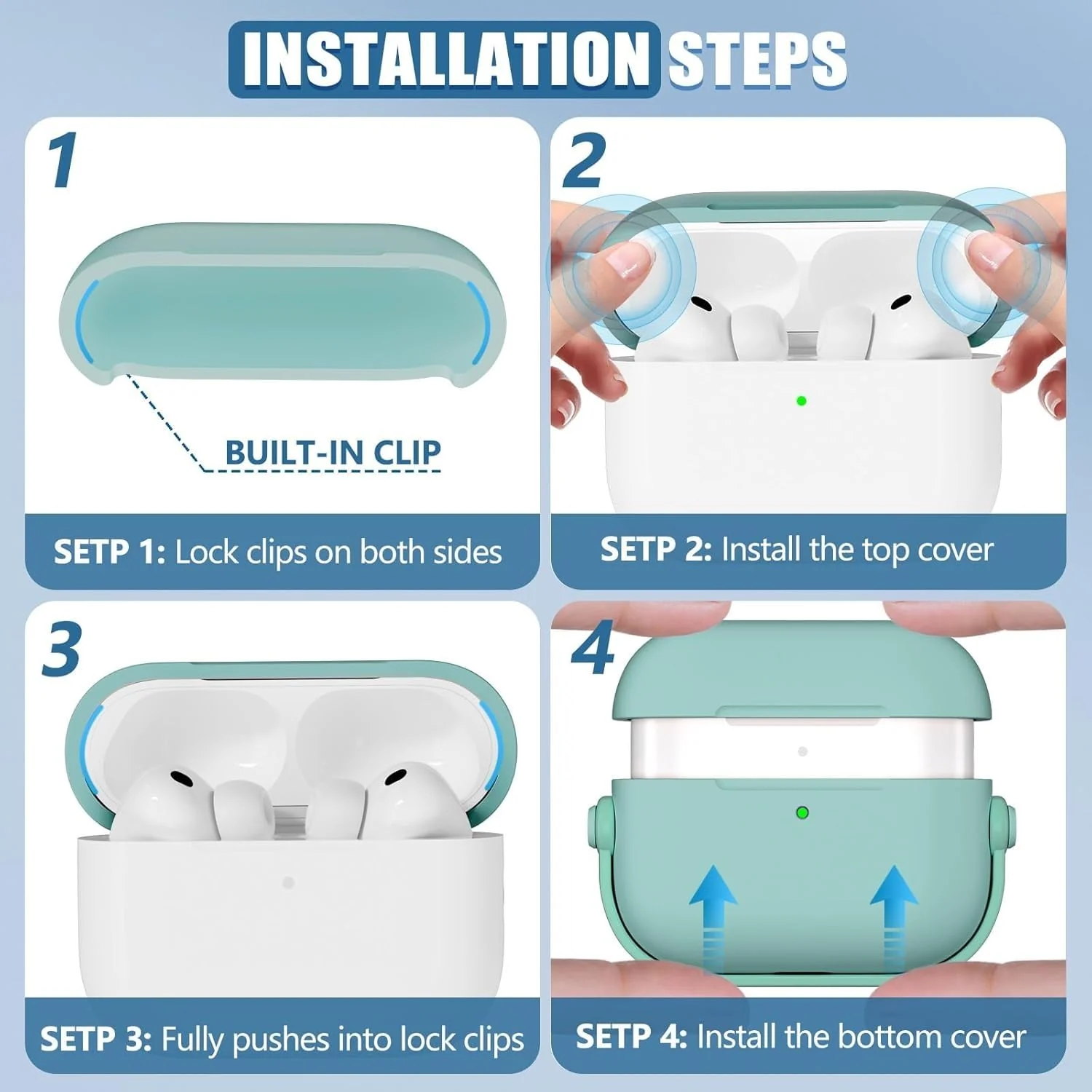 INSTALLATION STEPS

1

BUILT-IN CLIP

SETP 1: Lock clips on both sides

2

SETP 2: Install the top cover

3

SETP 3: Fully pushes into lock clips

4

SETP 4: Install the bottom cover