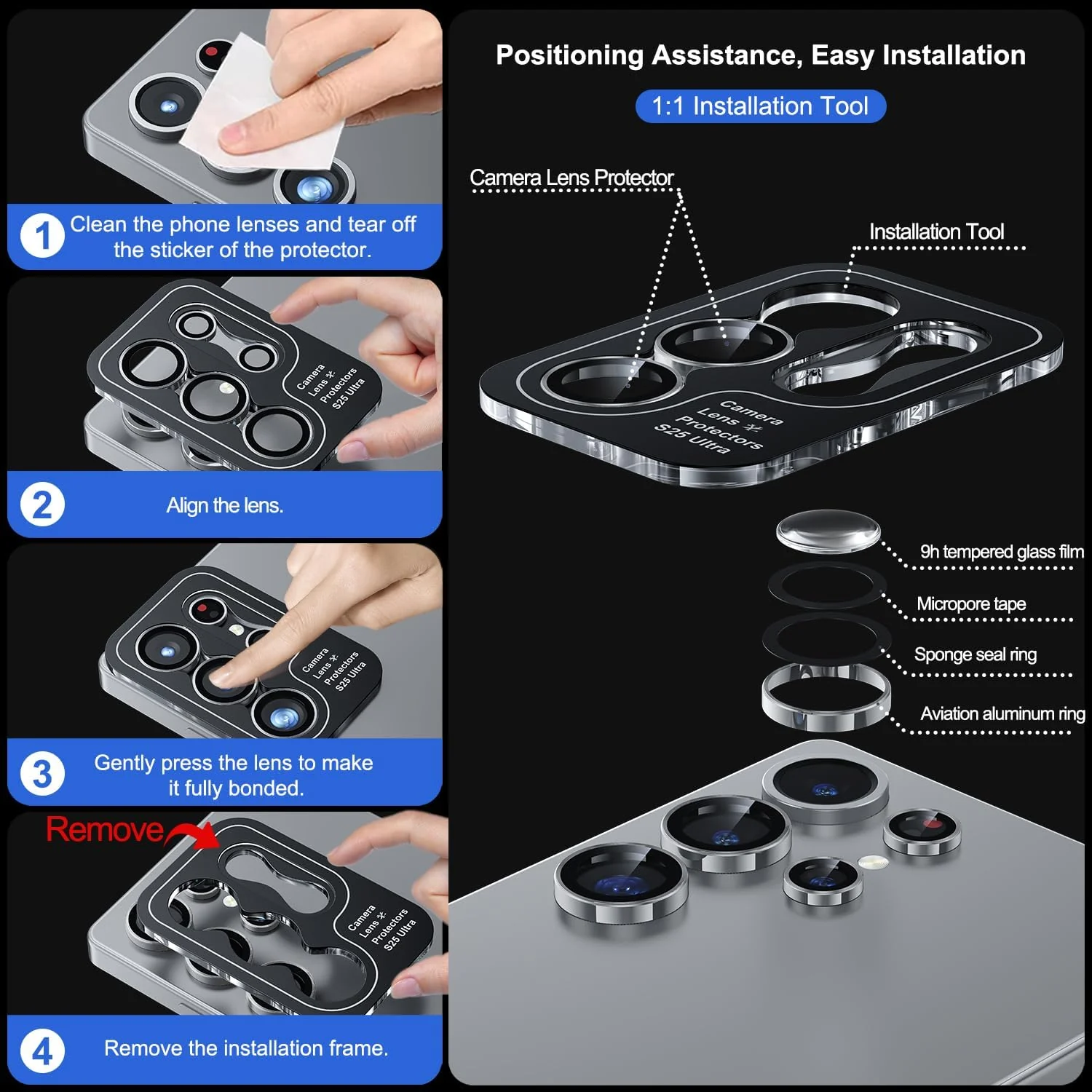 1 Clean the phone lenses and tear off the sticker of the protector.

Camera Lens Protectors S25 Ultra

2 Align the lens.

Camera Lens Protectors S25 Ultra

3 Gently press the lens to make it fully bonded.

Remove

Camera Lens Protectors S25 Ultra

4 Remove the installation frame.

Positioning Assistance, Easy Installation

1:1 Installation Tool

Camera Lens Protector

Installation Tool

Camera Lens Protectors S25 Ultra

9h tempered glass film

Micropore tape

Sponge seal ring

Aviation aluminum ring