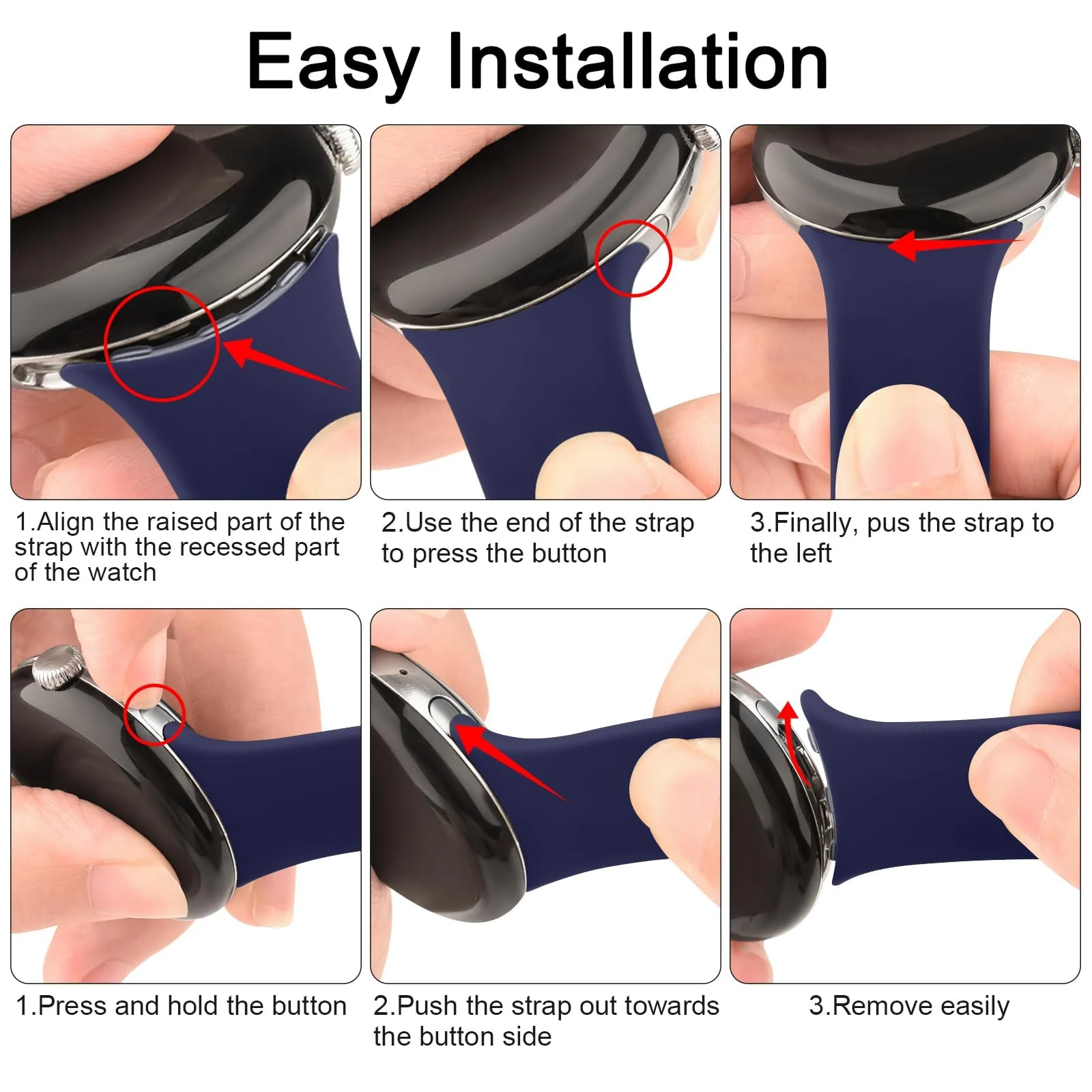 Easy Installation

1.Align the raised part of the strap with the recessed part of the watch

2.Use the end of the strap to press the button

3.Finally, pus the strap to the left

1.Press and hold the button

2.Push the strap out towards the button side

3.Remove easily