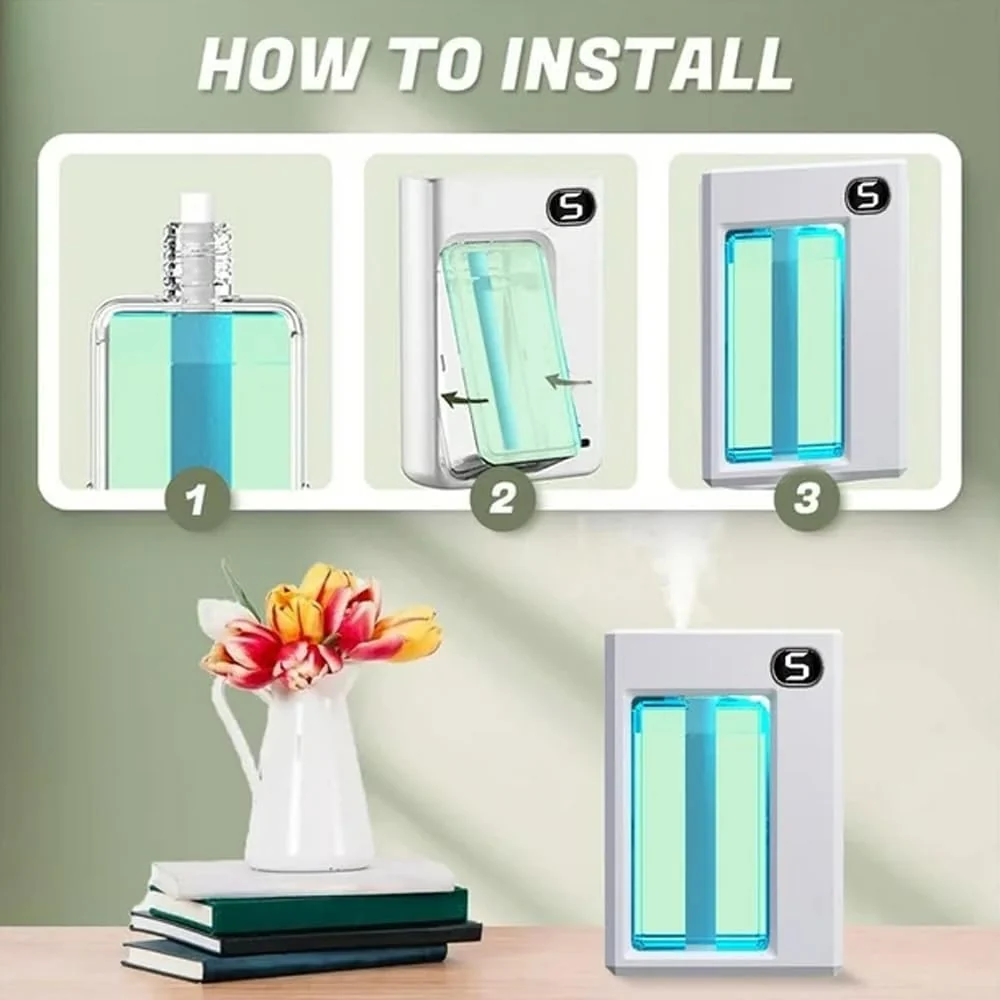 HOW TO INSTALL

5

5

1

2

3

5