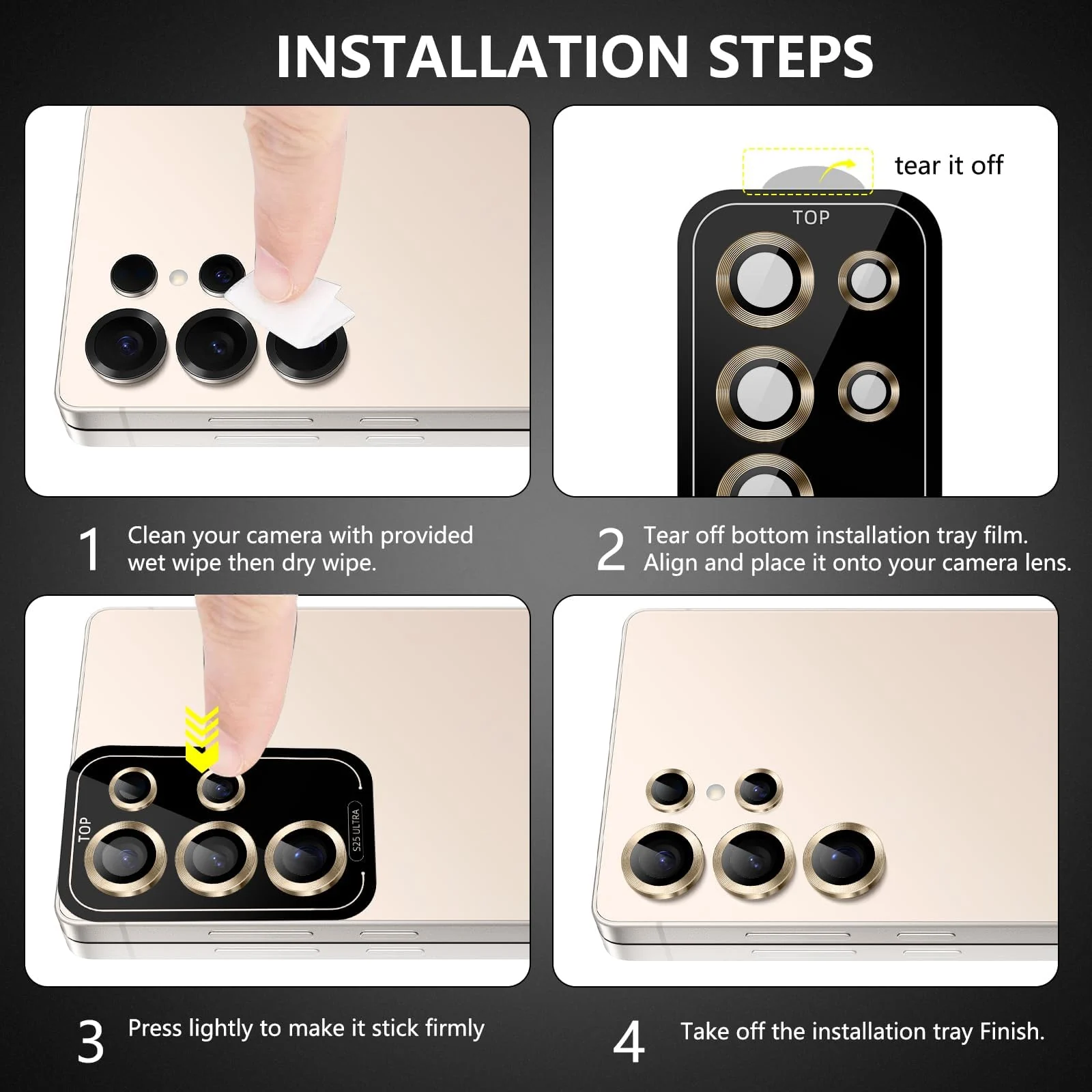 INSTALLATION STEPS

tear it off

TOP

1 Clean your camera with provided wet wipe then dry wipe.

2 Tear off bottom installation tray film. Align and place it onto your camera lens.

TOP

S25 ULTRA

3 Press lightly to make it stick firmly

4 Take off the installation tray Finish.