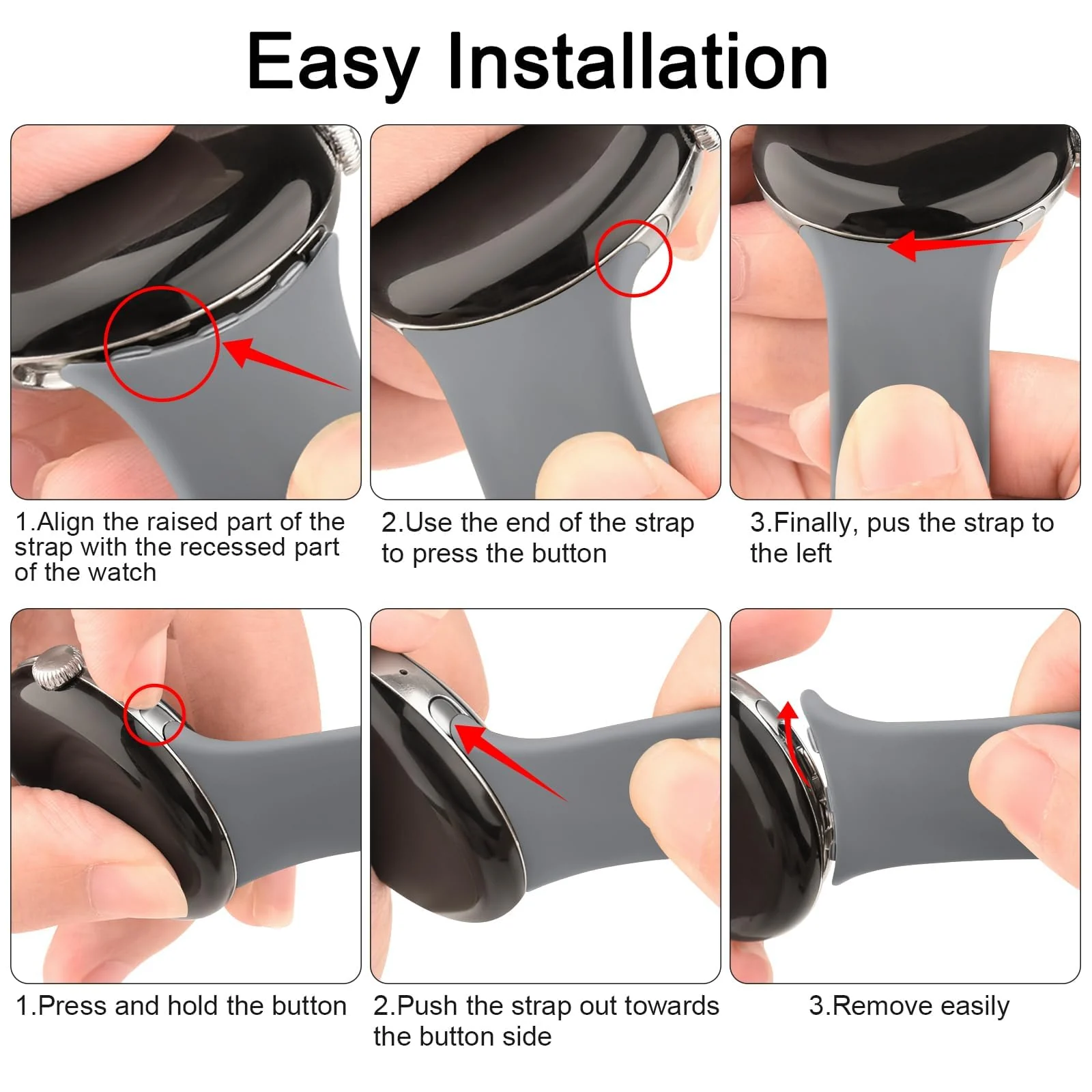 Easy Installation

1.Align the raised part of the strap with the recessed part of the watch

2.Use the end of the strap to press the button

3.Finally, pus the strap to the left

1.Press and hold the button

2.Push the strap out towards the button side

3.Remove easily