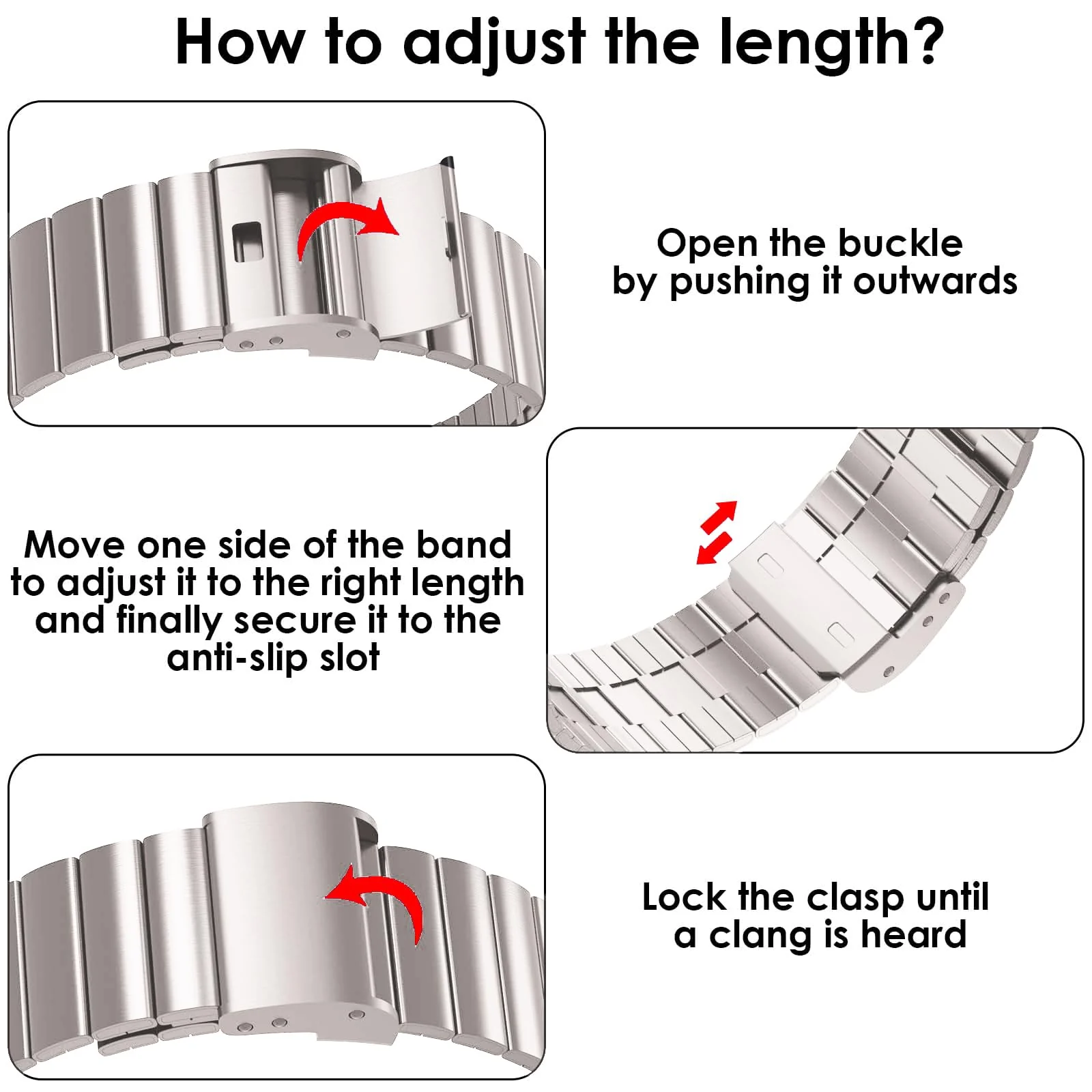 How to adjust the length?

Open the buckle by pushing it outwards

Move one side of the band to adjust it to the right length and finally secure it to the anti-slip slot

Lock the clasp until a clang is heard